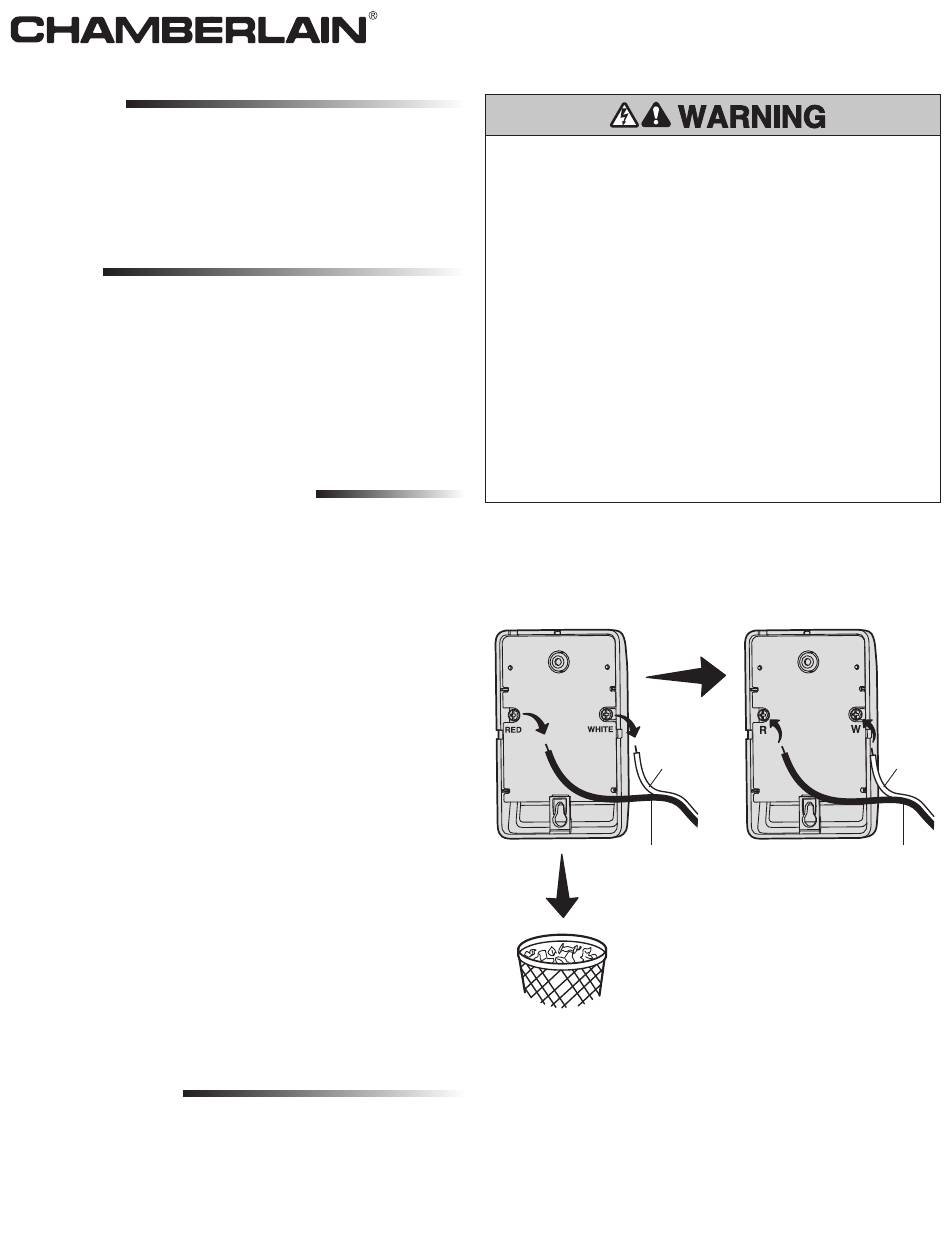 CHAMBERLAIN®

WARNING

RED

WHITE

R

W