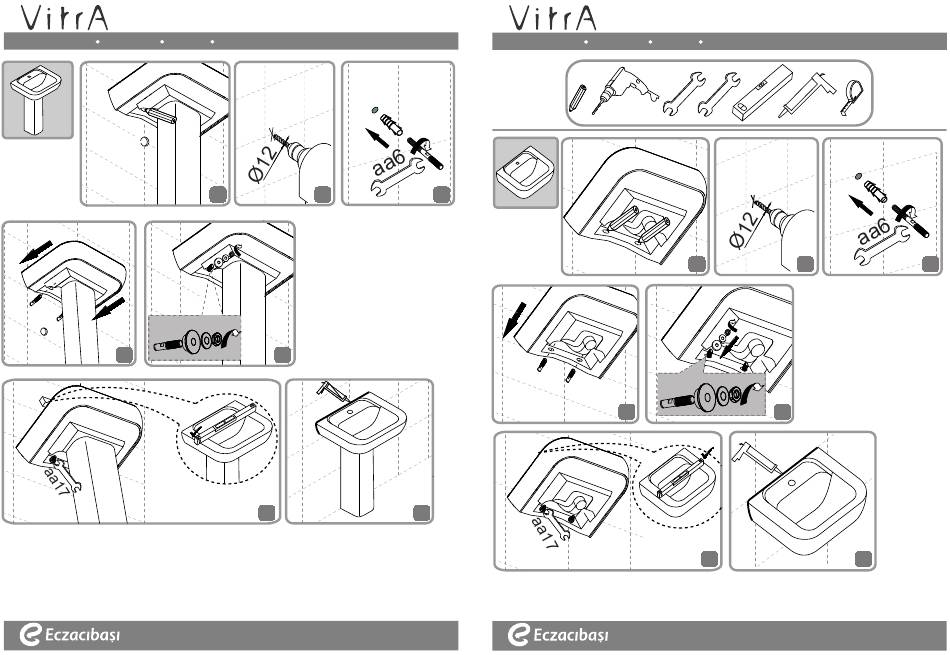 VitrA

Ø12

aa6

aa17

Eczacıbaşı

VitrA

Ø12

aa6

aa17

Eczacıbaşı