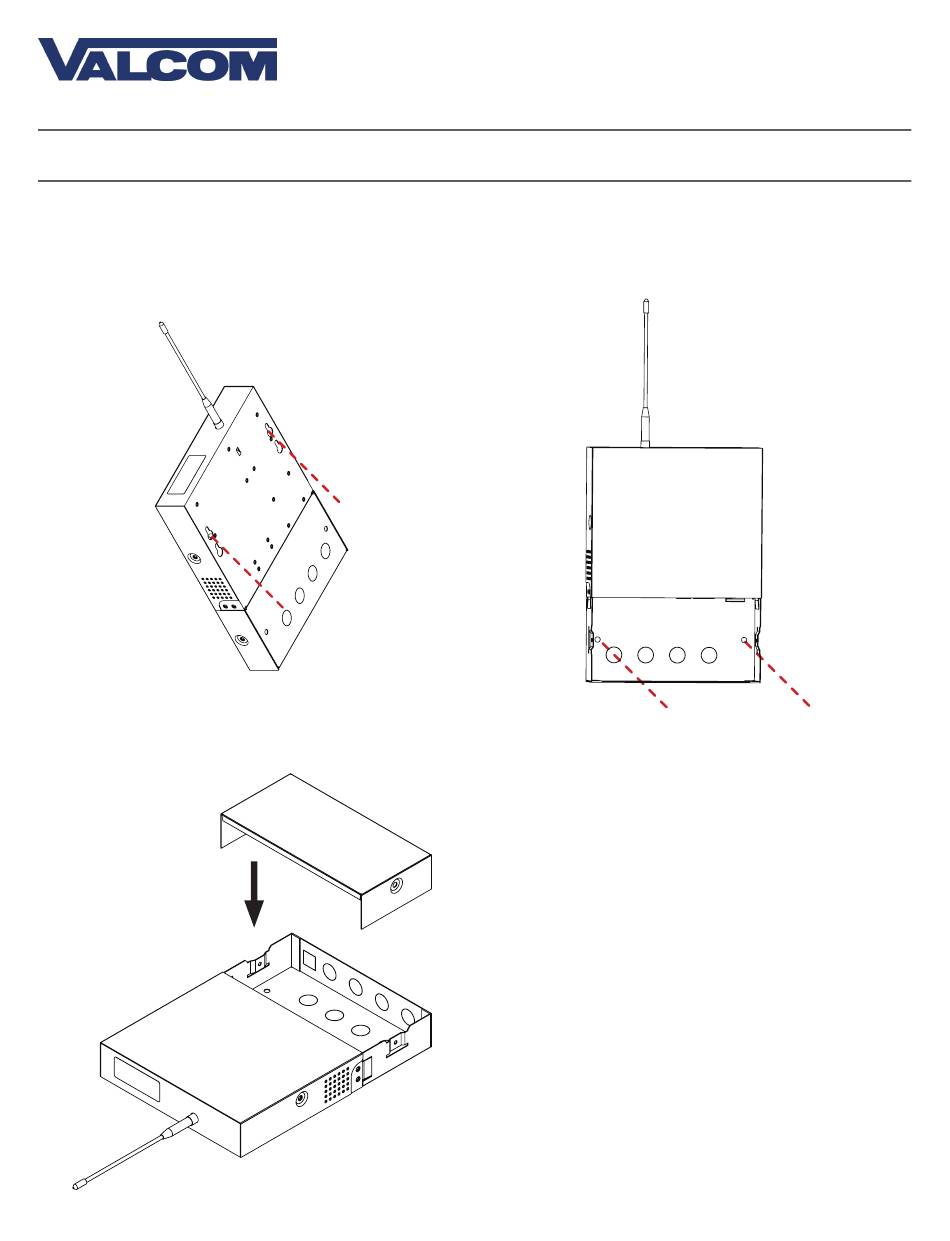 VALCOM