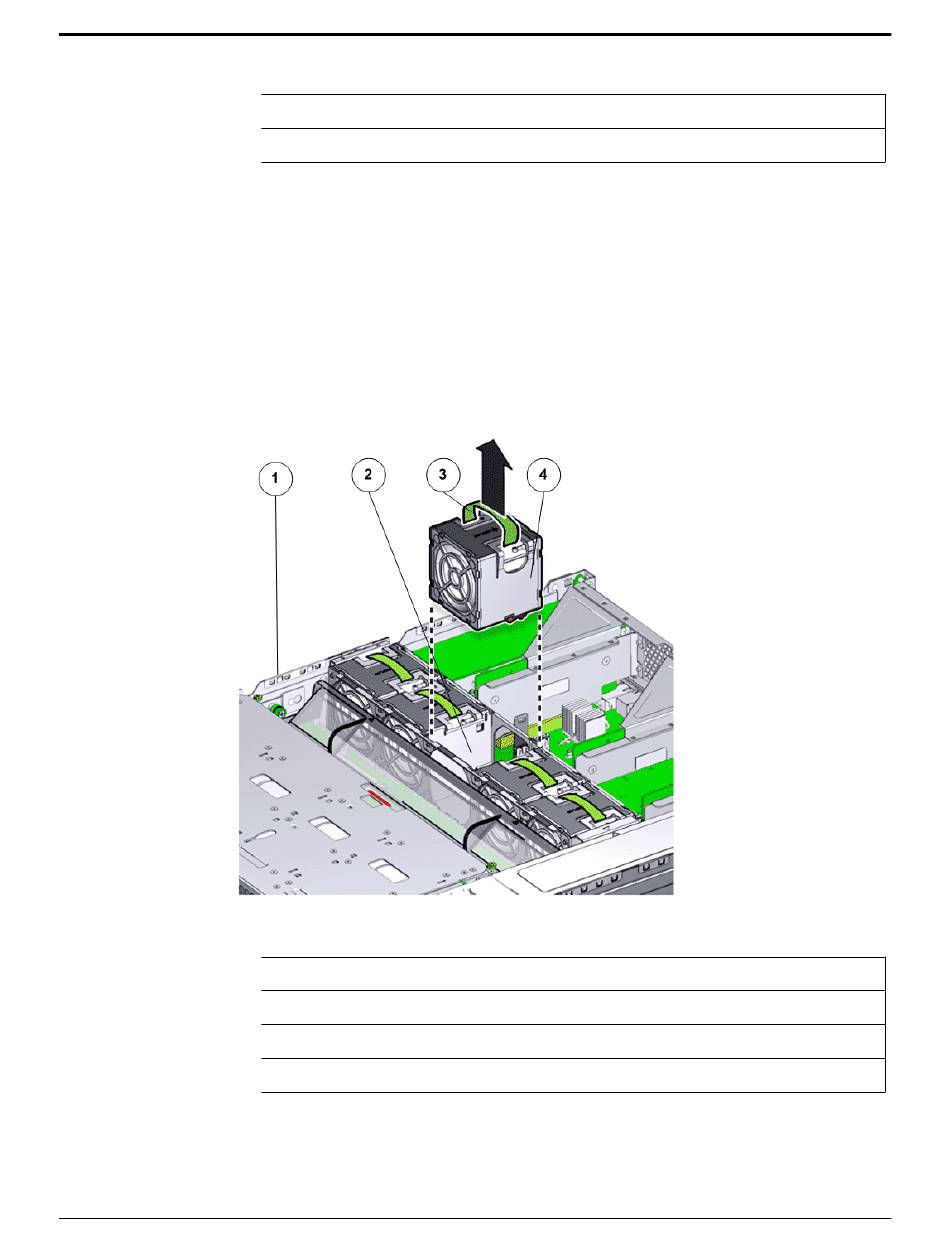 1

2

3

4