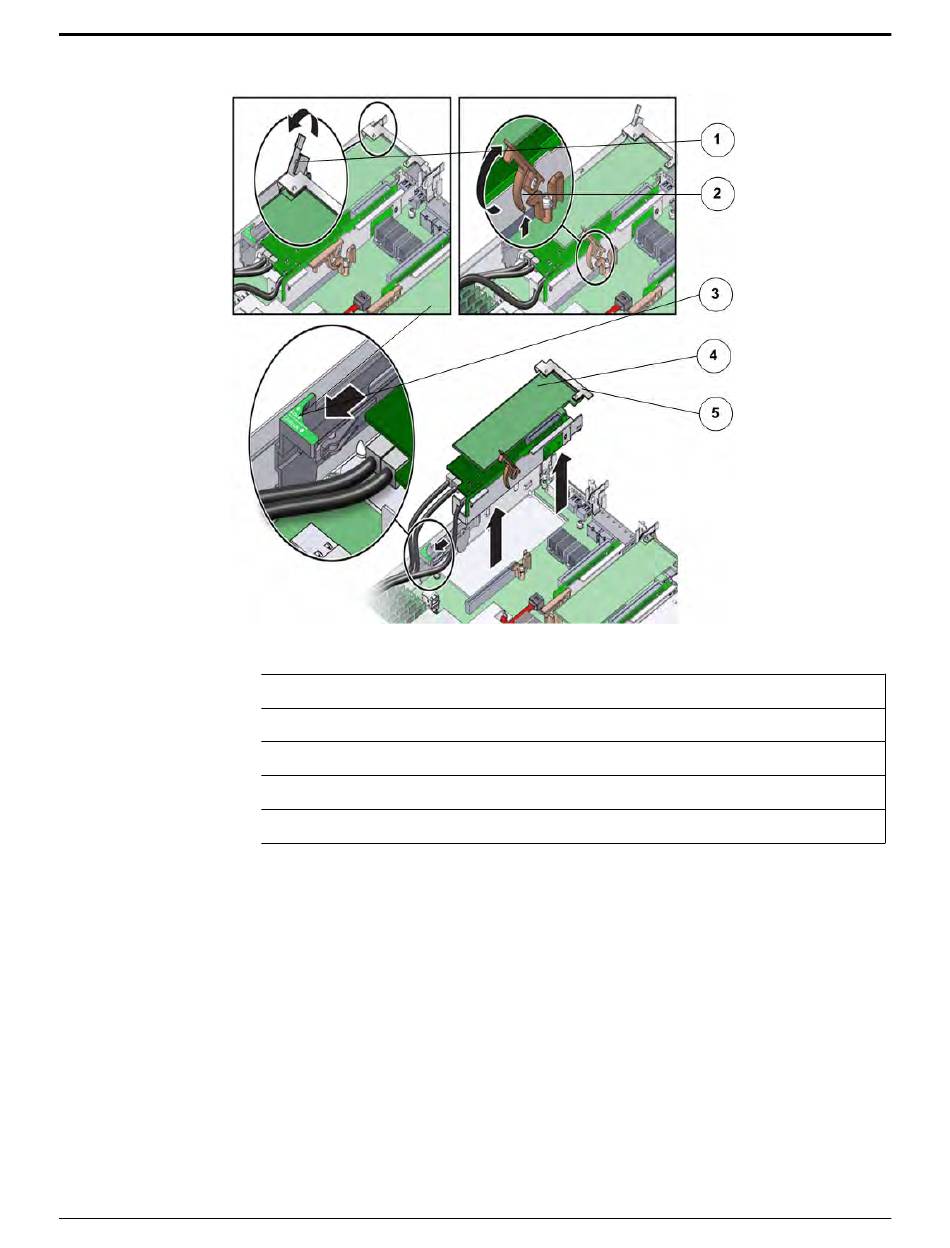 1

2

3

4

5