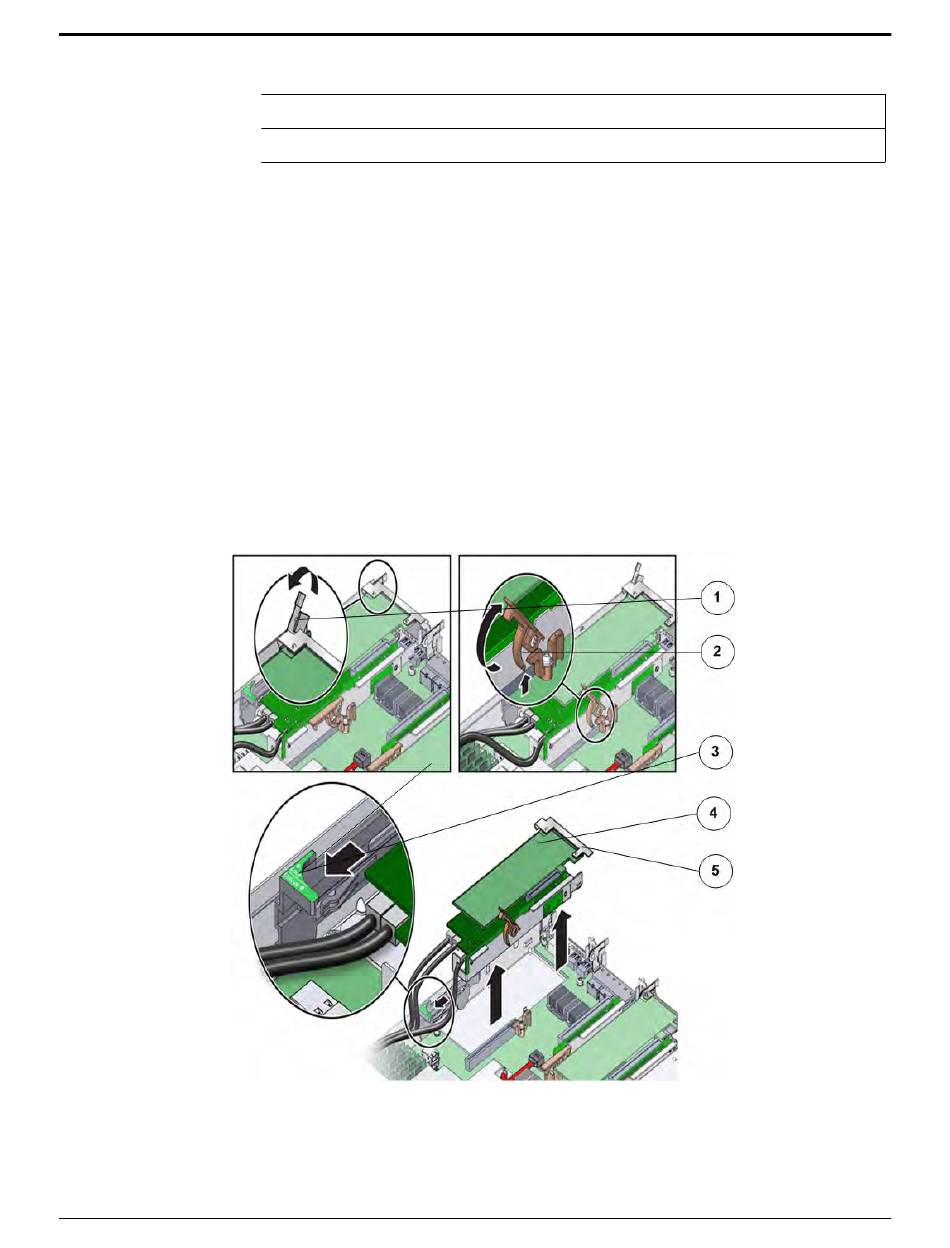 1

2

3

4

5