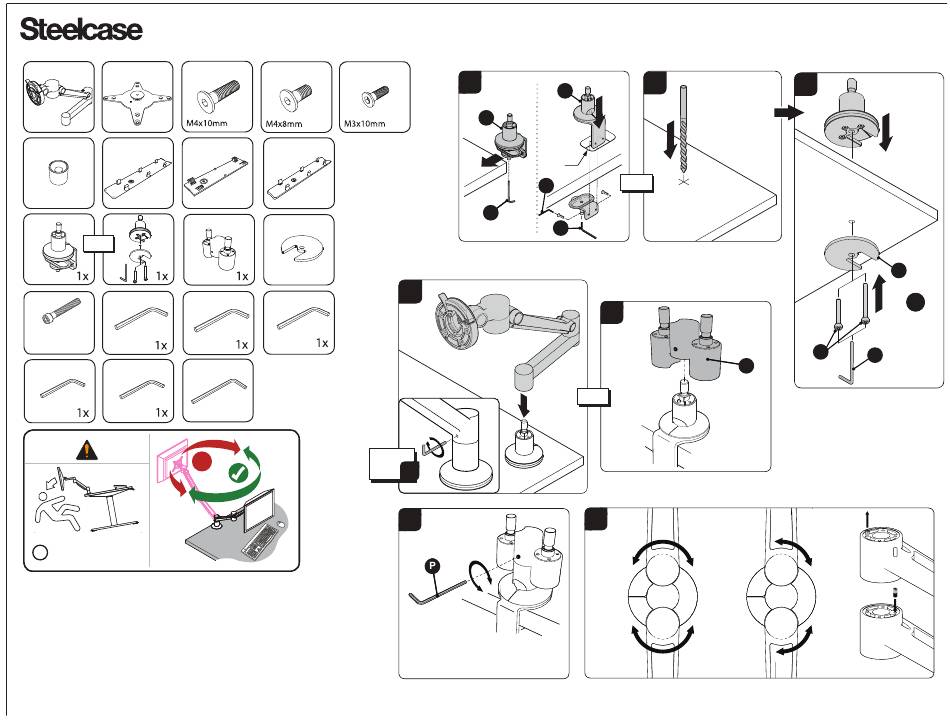 Steelcase

M4x10mm
M4x8mm
M3x10mm

1x
1x
1x

1x
1x
1x

1x
1x

P