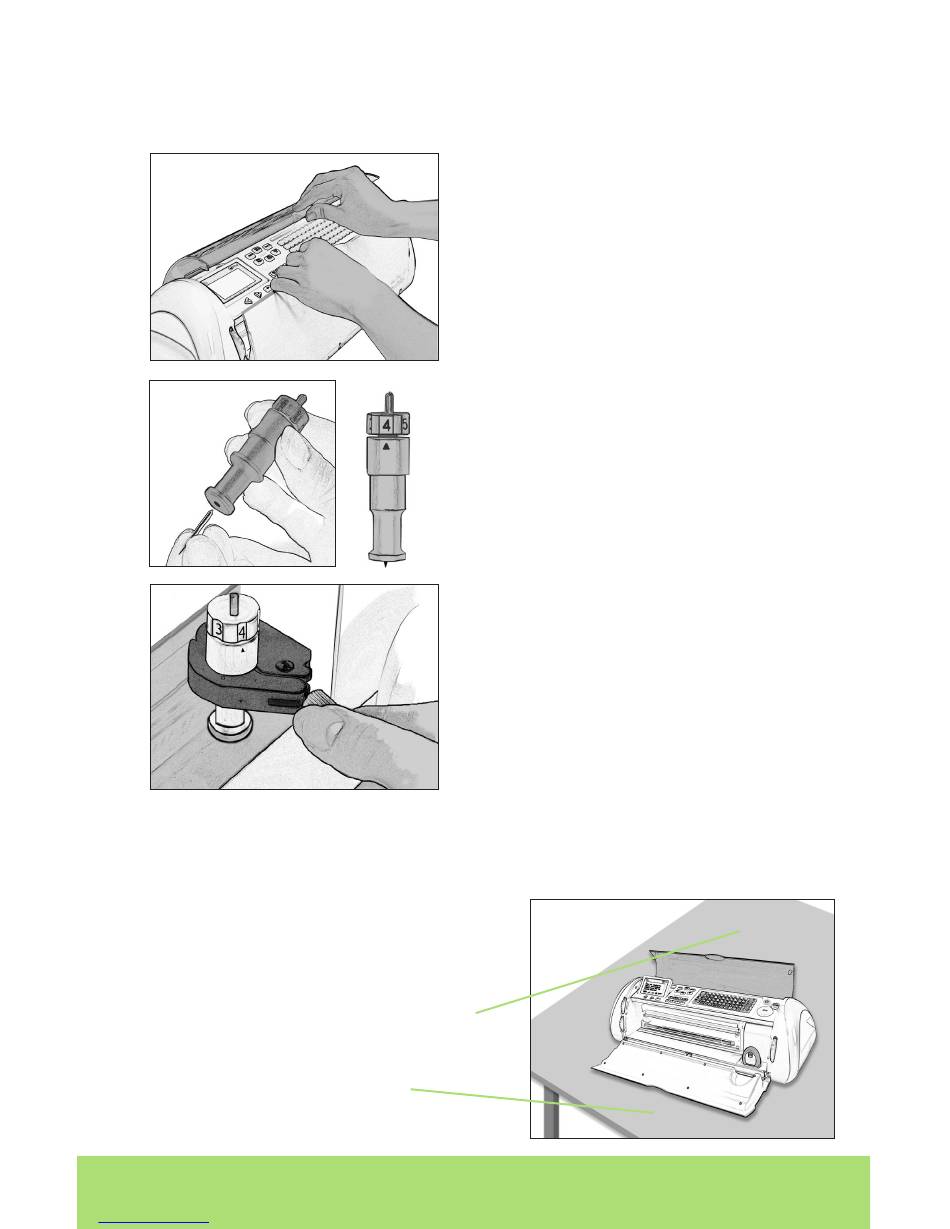 4 5

3 4