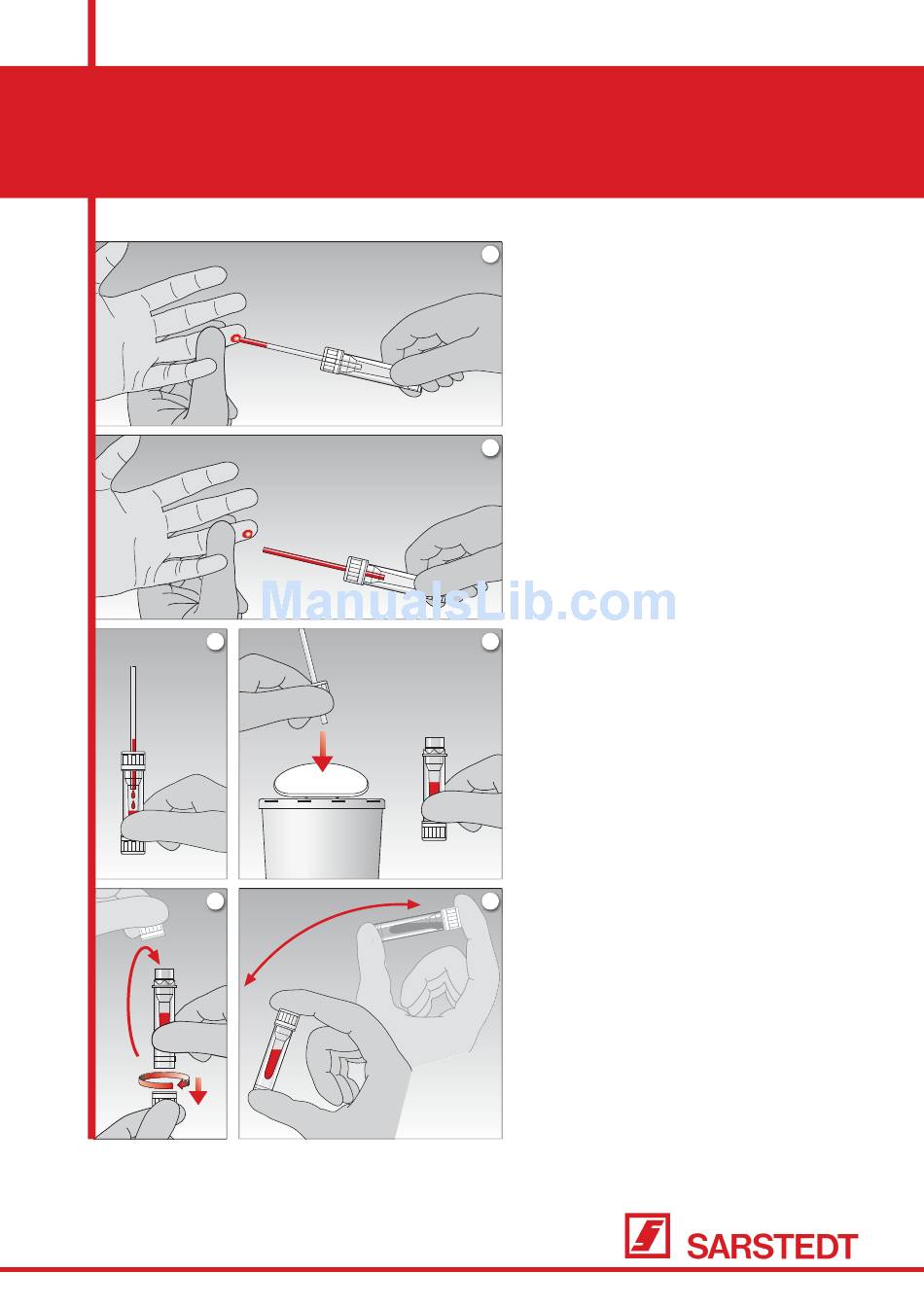 ManualsLib.com

SARSTEDT