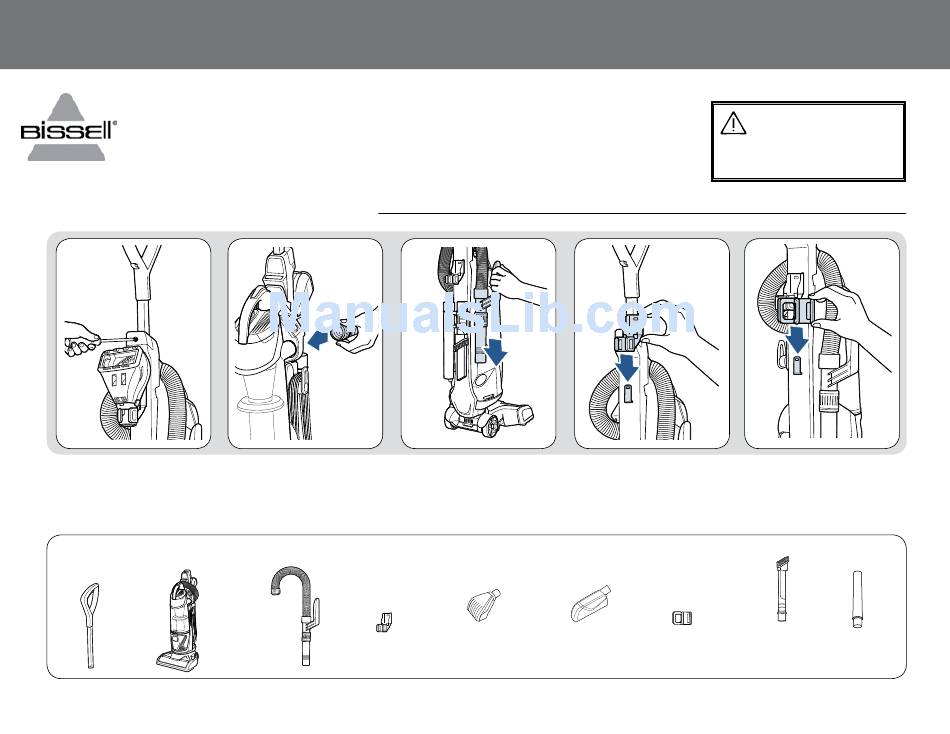 BISSELL®

ManualsLib.com