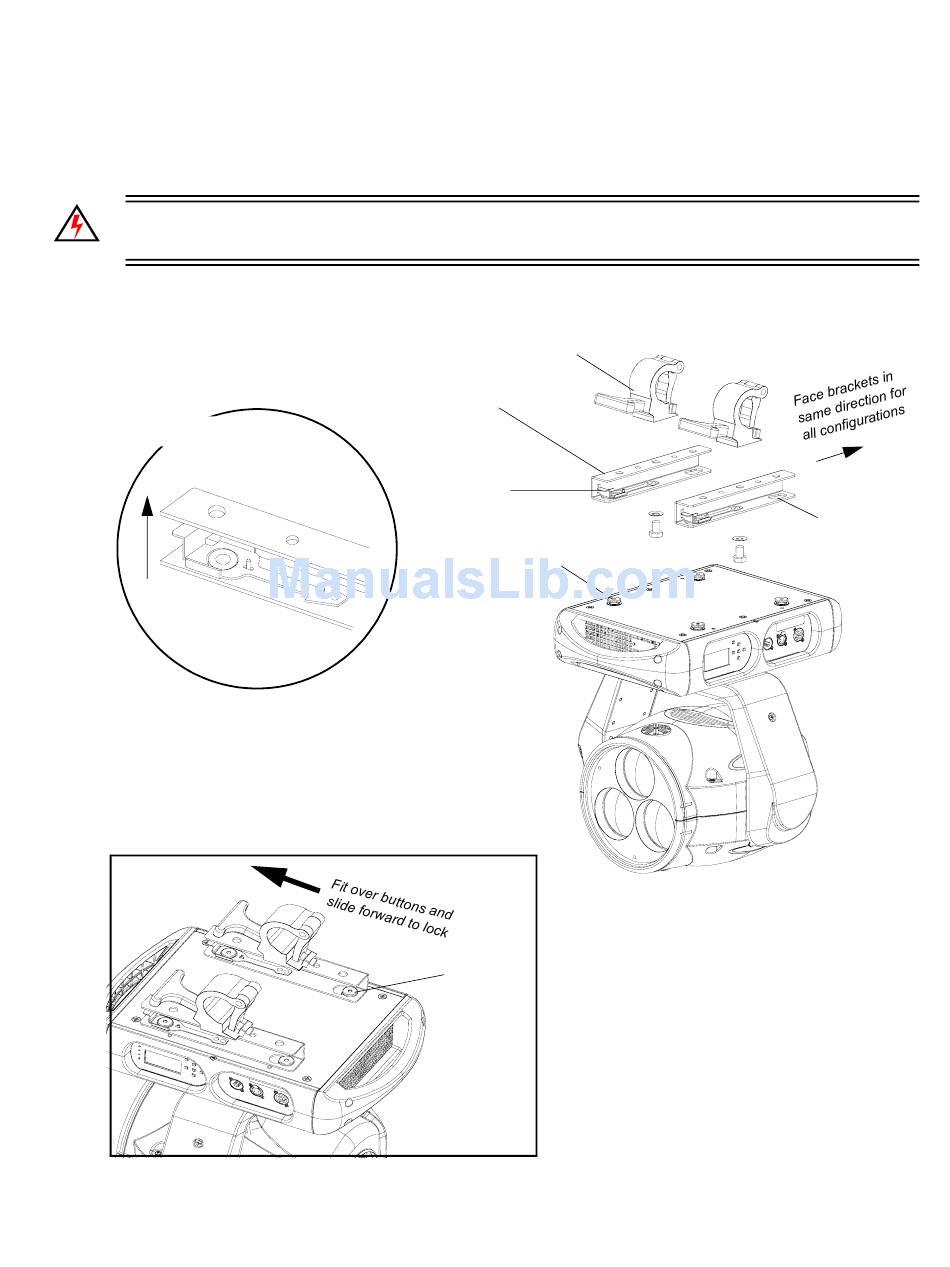 Face brackets in same direction for all configurations

ManualsLib.com

Fit over buttons and slide forward to lock