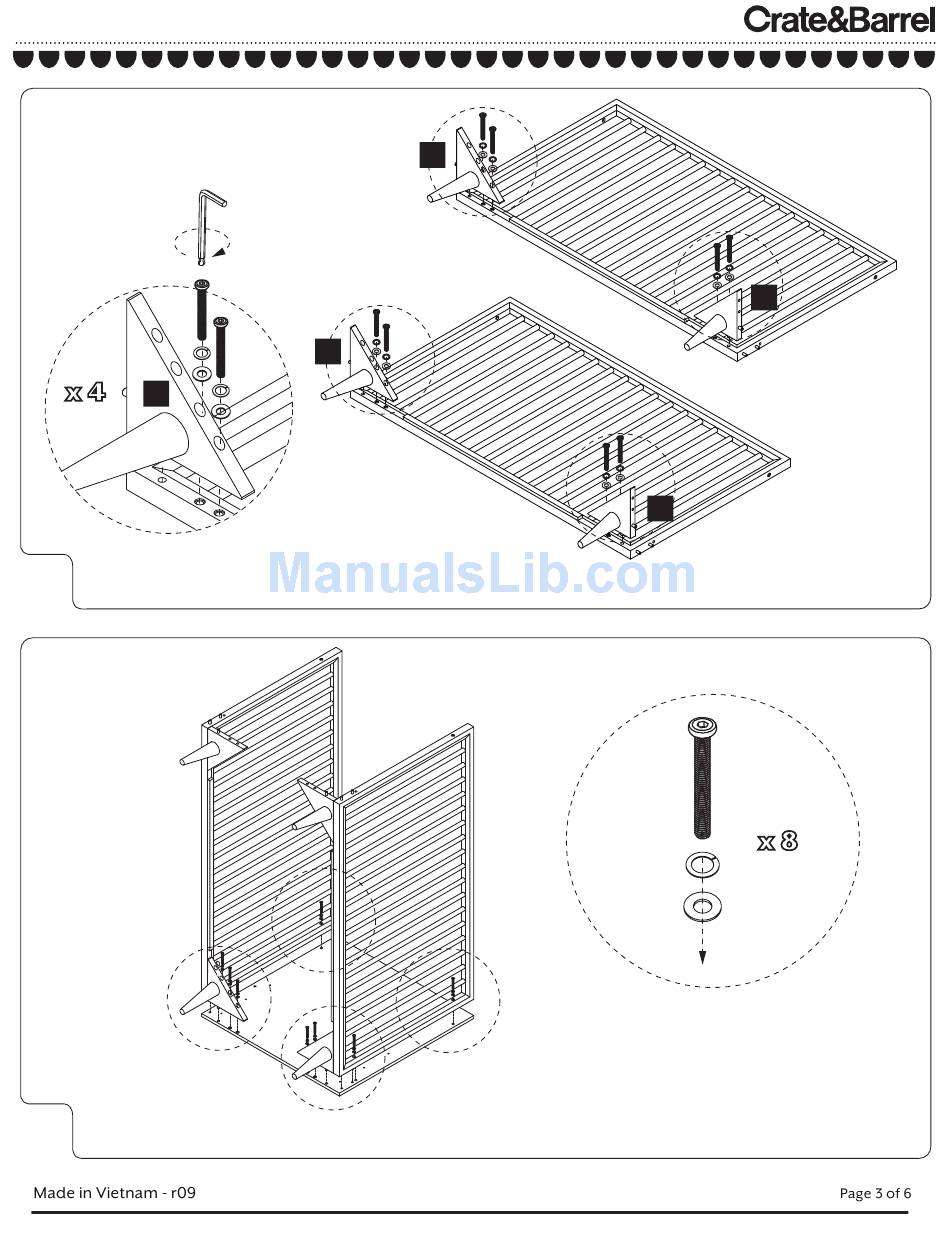 Crate&Barrel

x 4

ManualsLib.com

x 8

Made in Vietnam - r09

Page 3 of 6