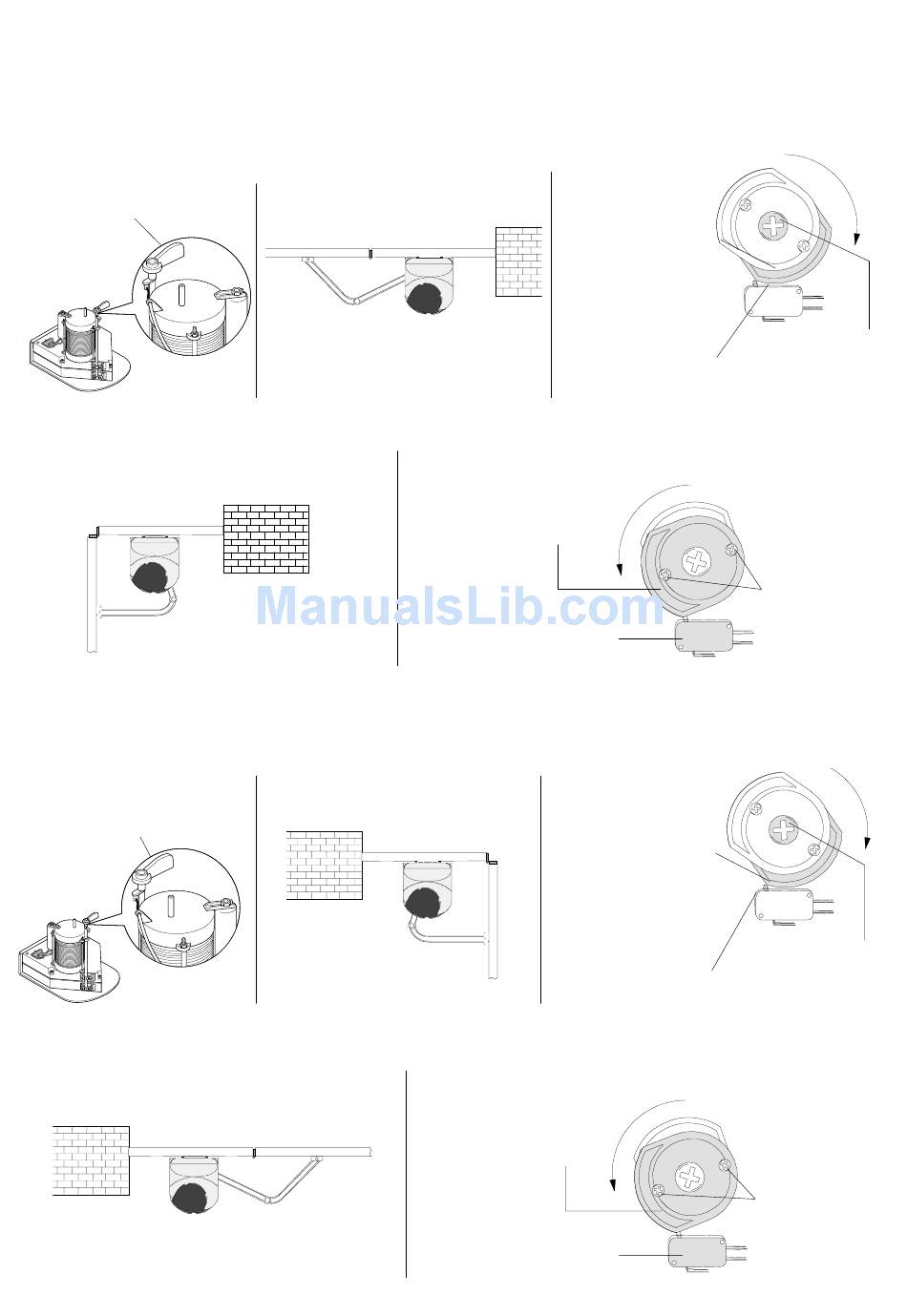 ManualsLib.com