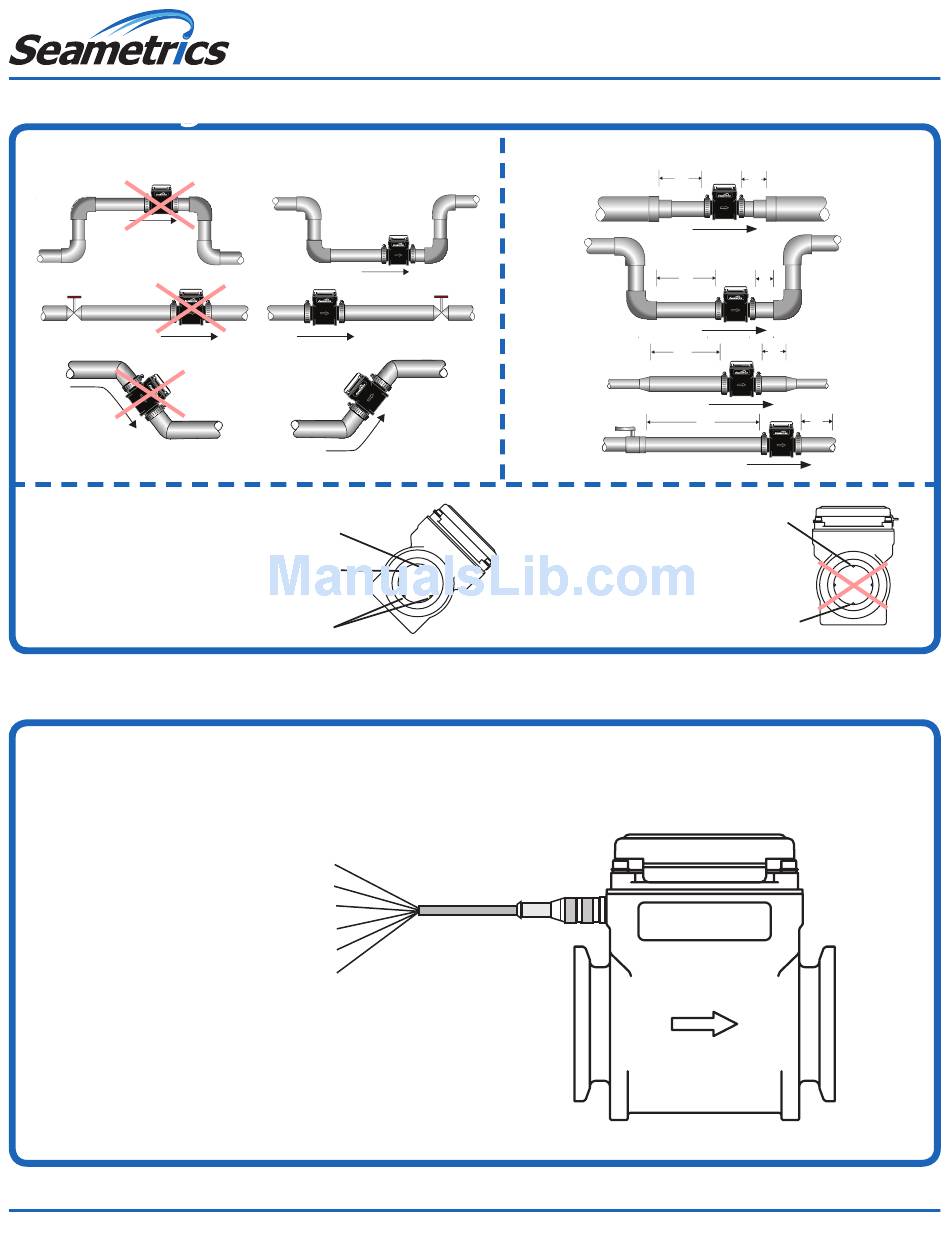 Seametrics

ManualsLib.com