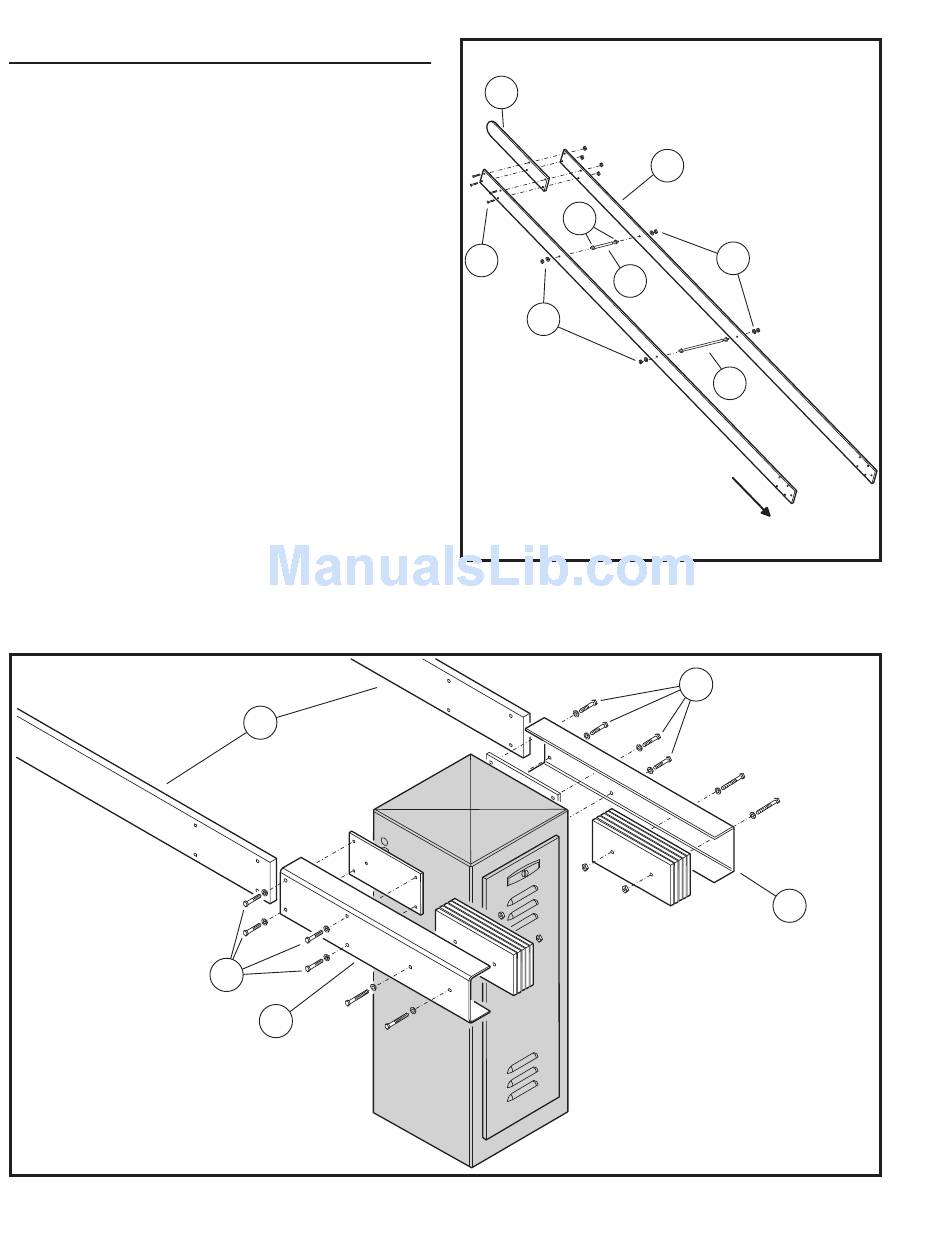 ManualsLib.com