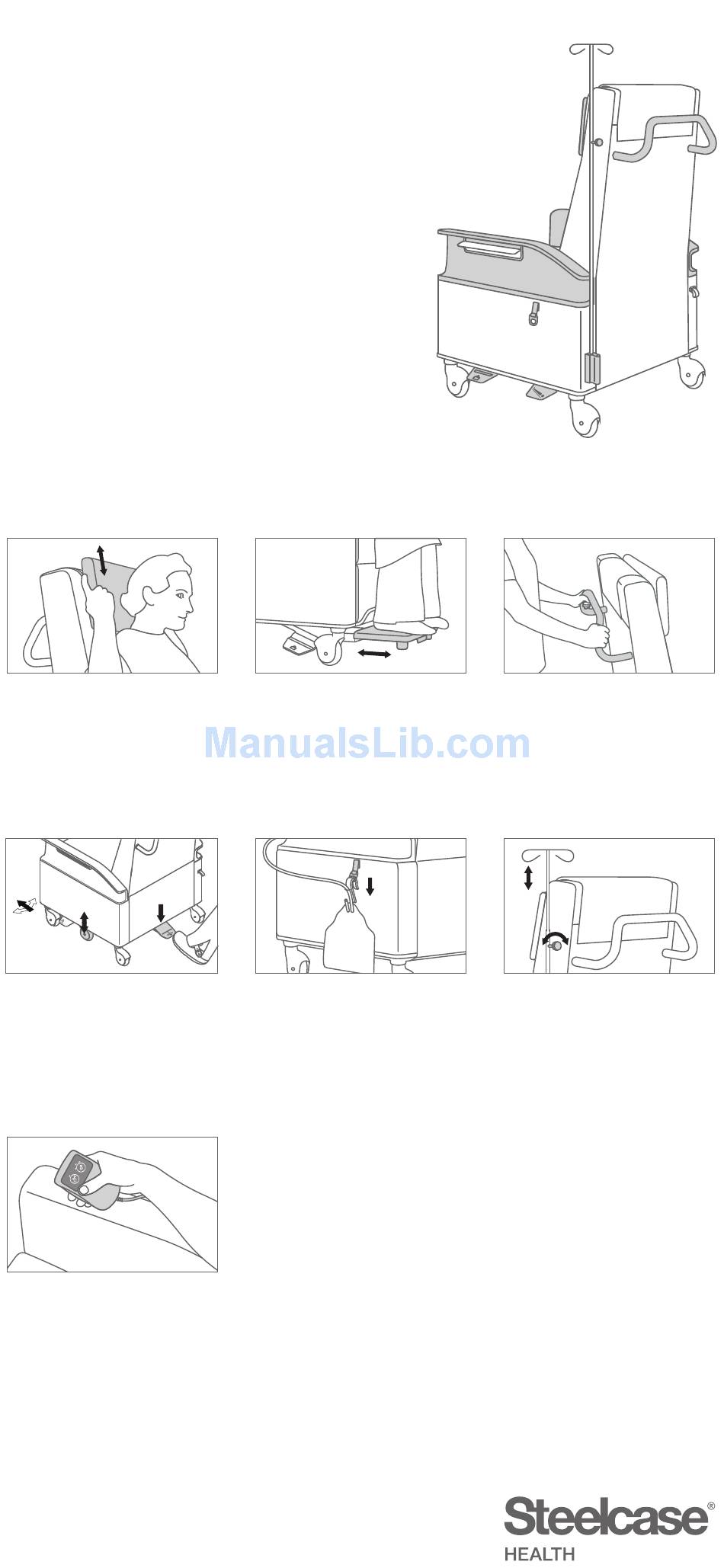 ManualsLib.com

Steelcase®
HEALTH