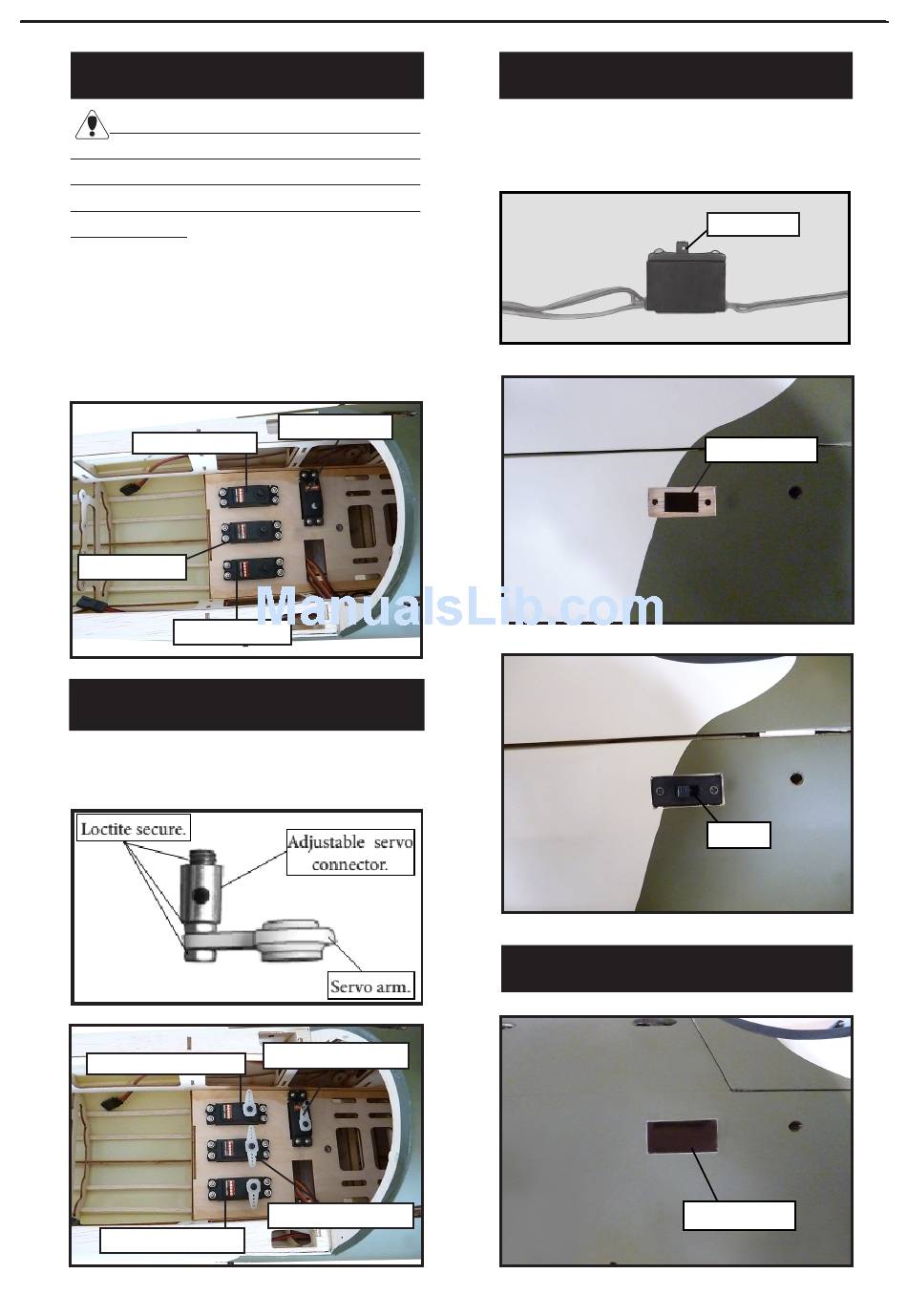 ManualsLib.com

Loctite secure.

Adjustable servo connector.

Servo arm.