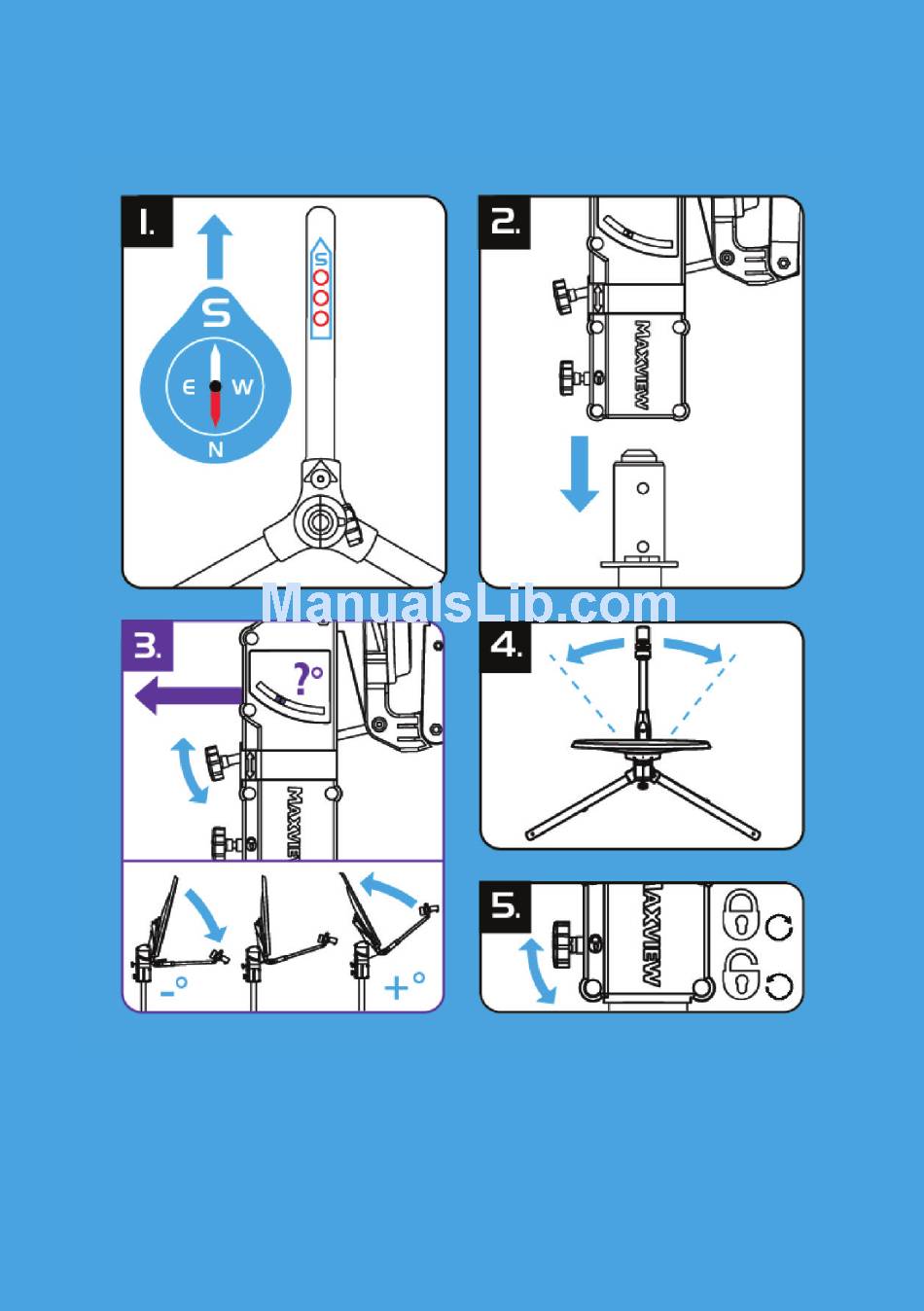 1.

S

E W

N

S

2.

MAXVIEW

ManualsLib.com

3.

?°

MAXVIEW

-°

+°

4.

5.

MAXVIEW