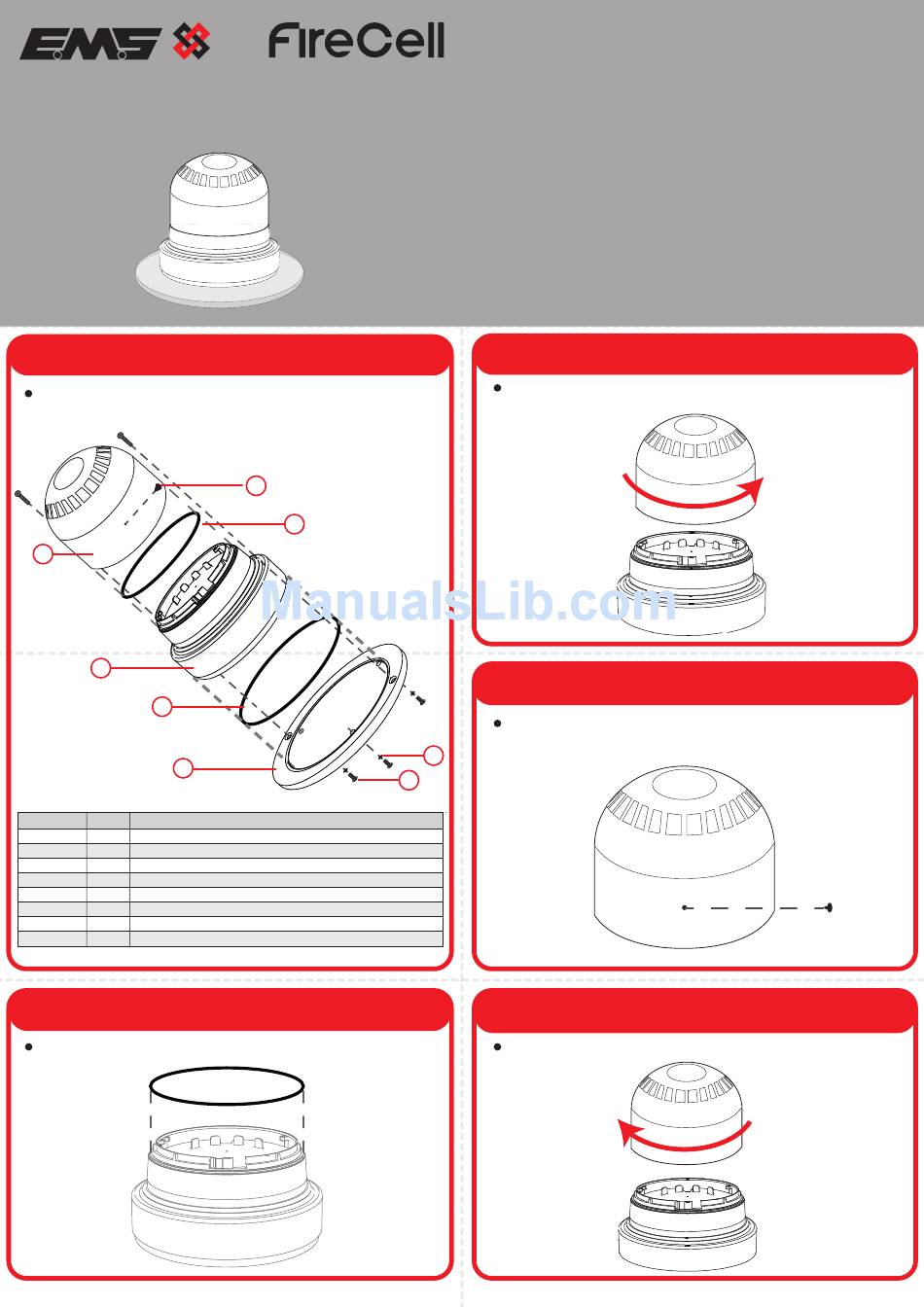 EMS FireCell

ManualsLib.com