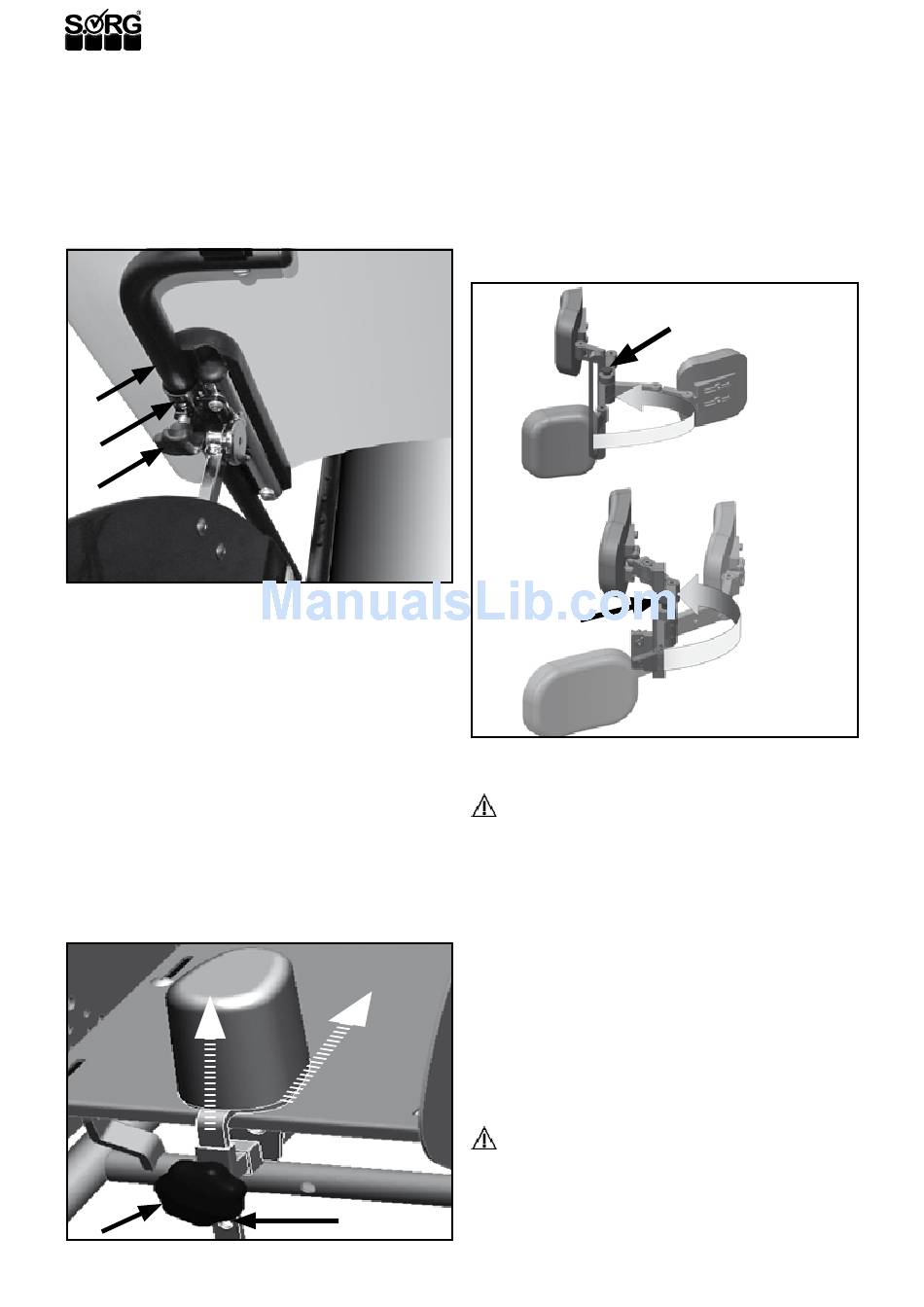 SORG

ManualsLib.com