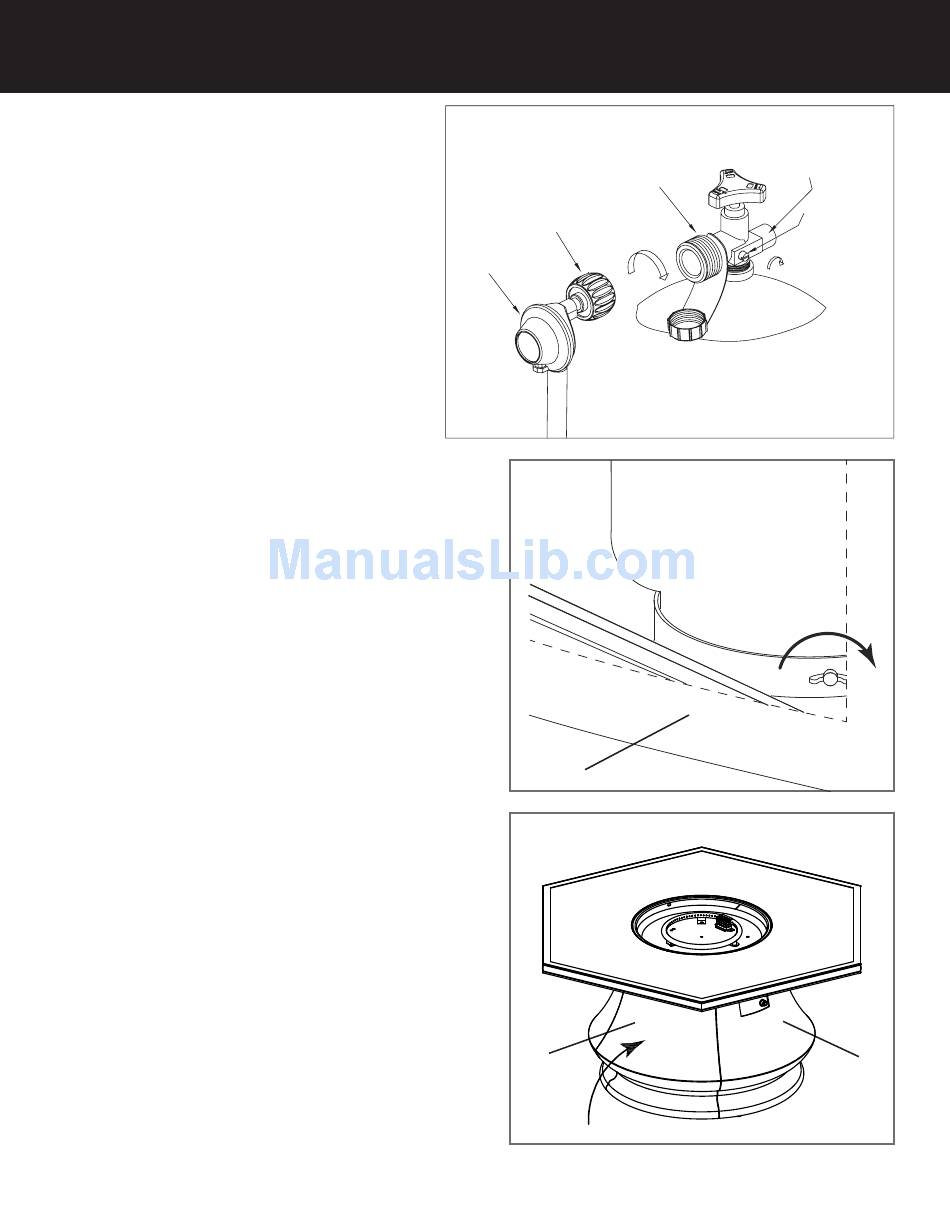 ManualsLib.com