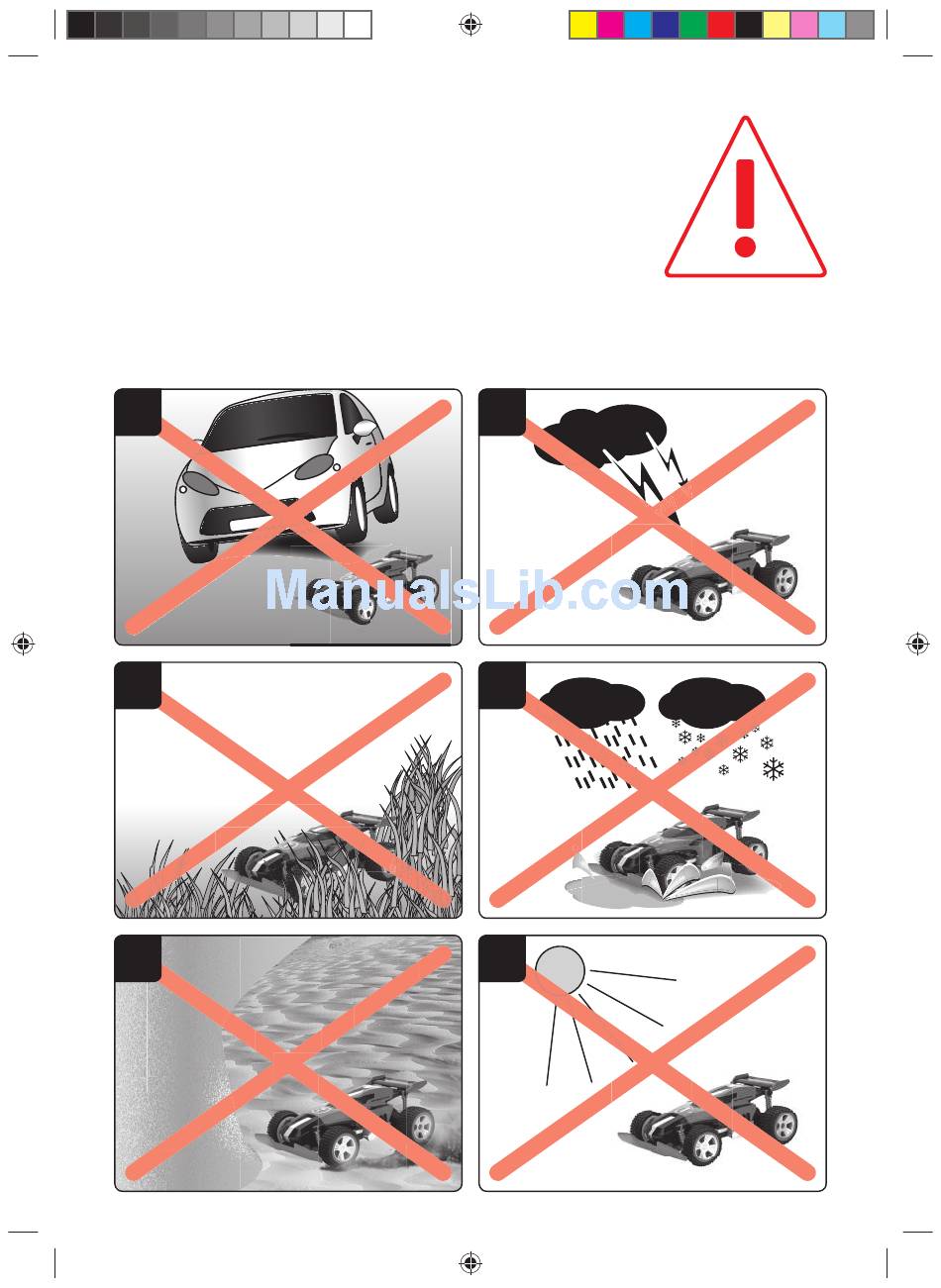 ManualsLib.com