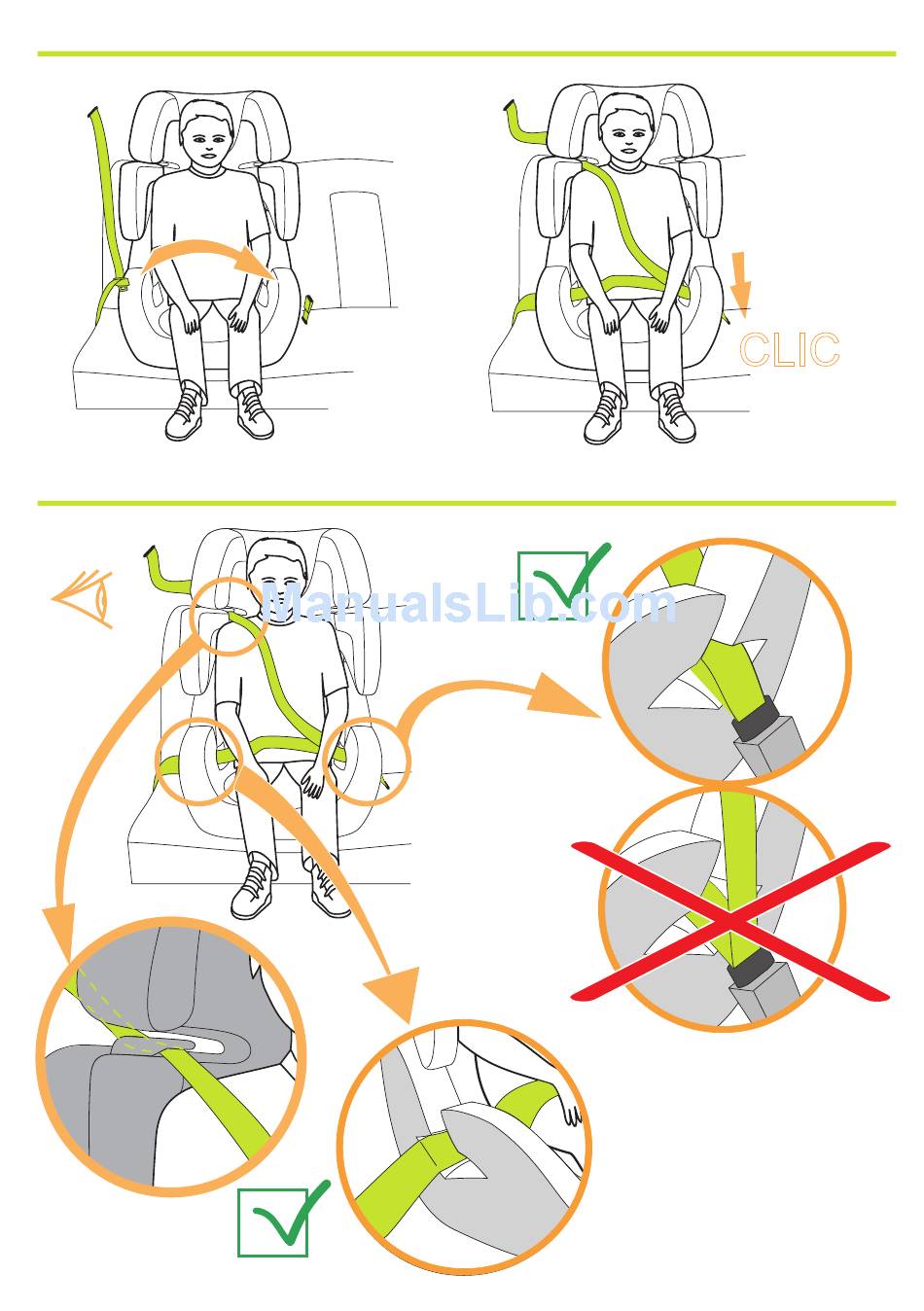 CLIC

ManualsLib.com