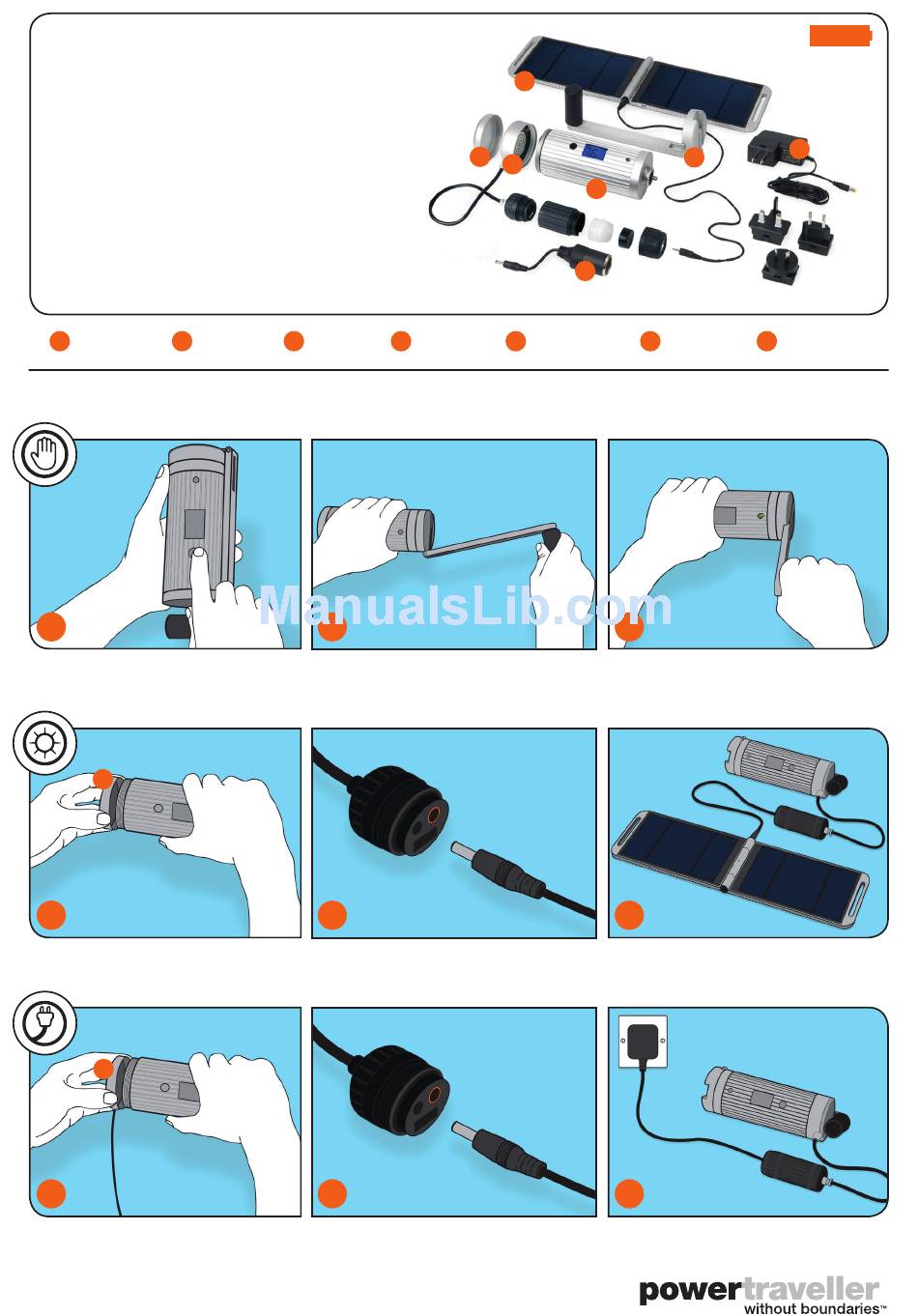 ManualsLib.com

powertraveller
without boundaries™