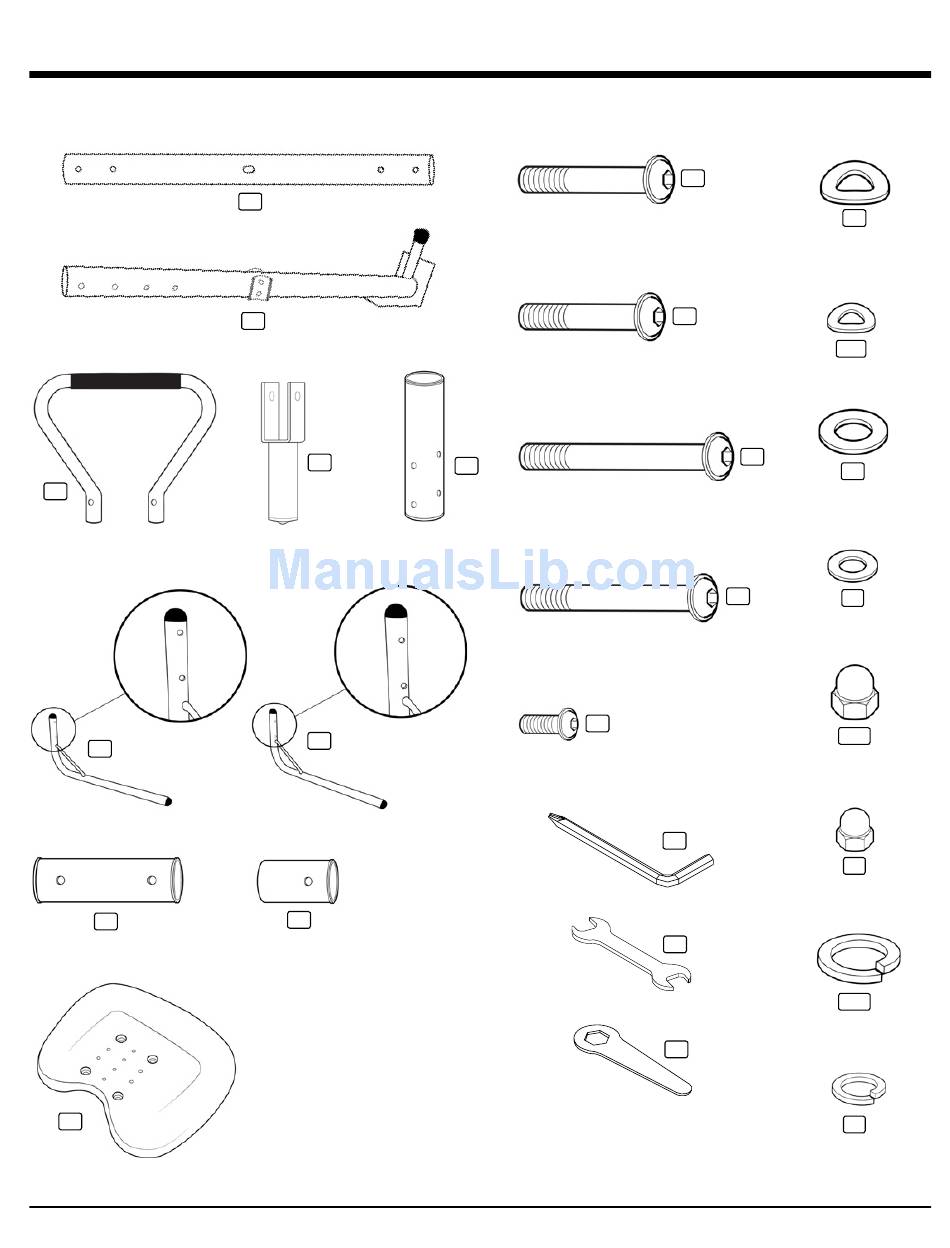 ManualsLib.com