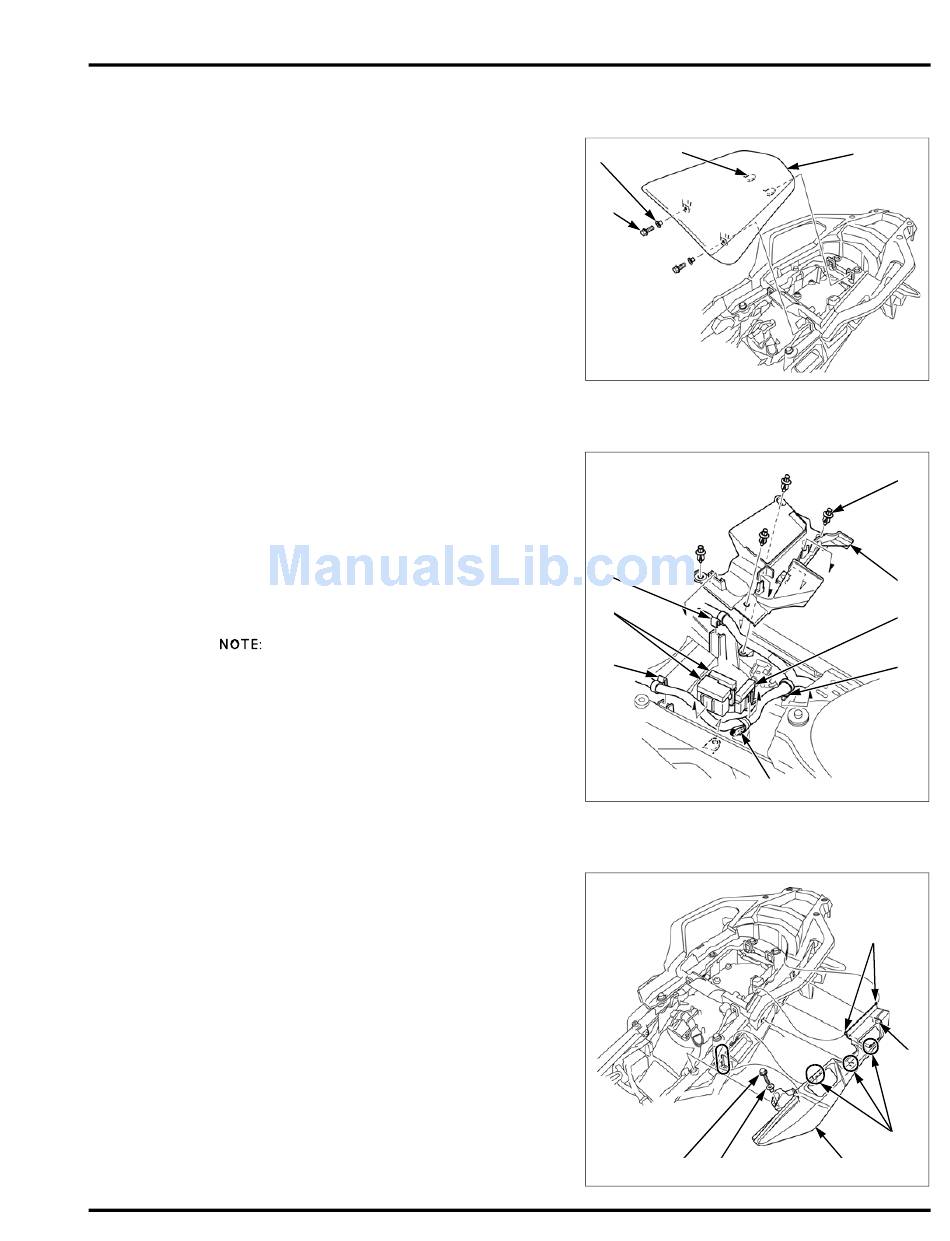 ManualsLib.com

NOTE: