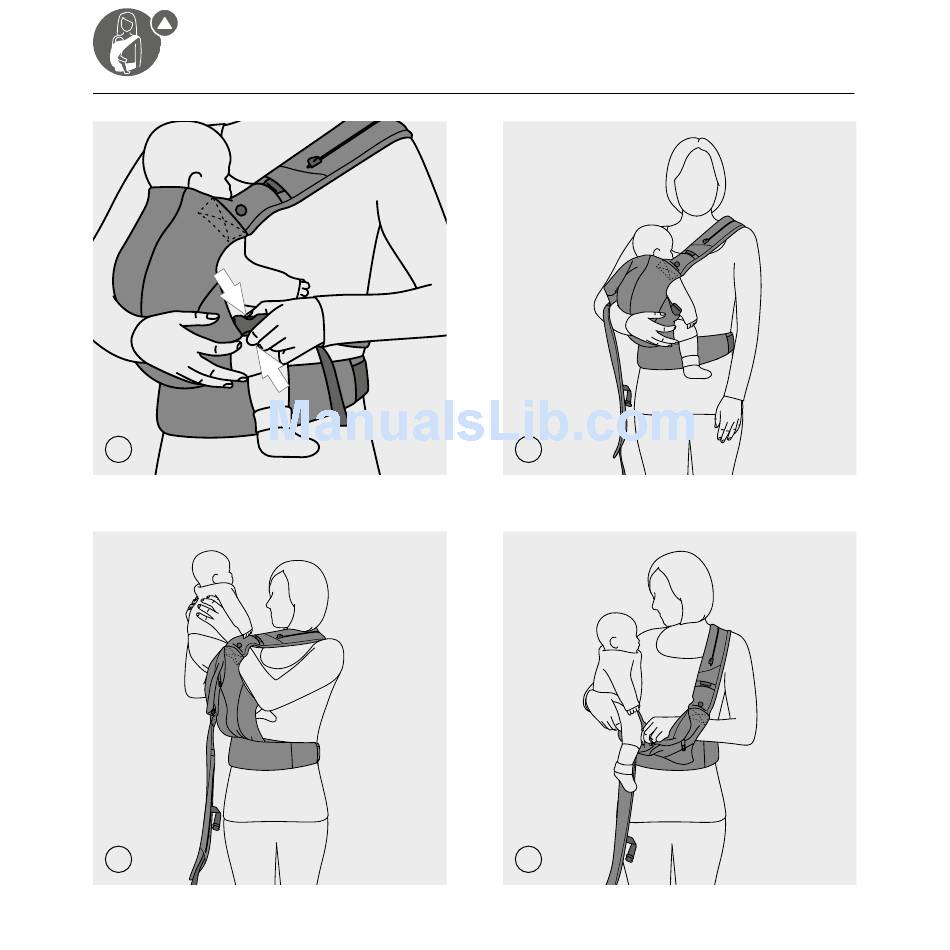 ManualsLib.com