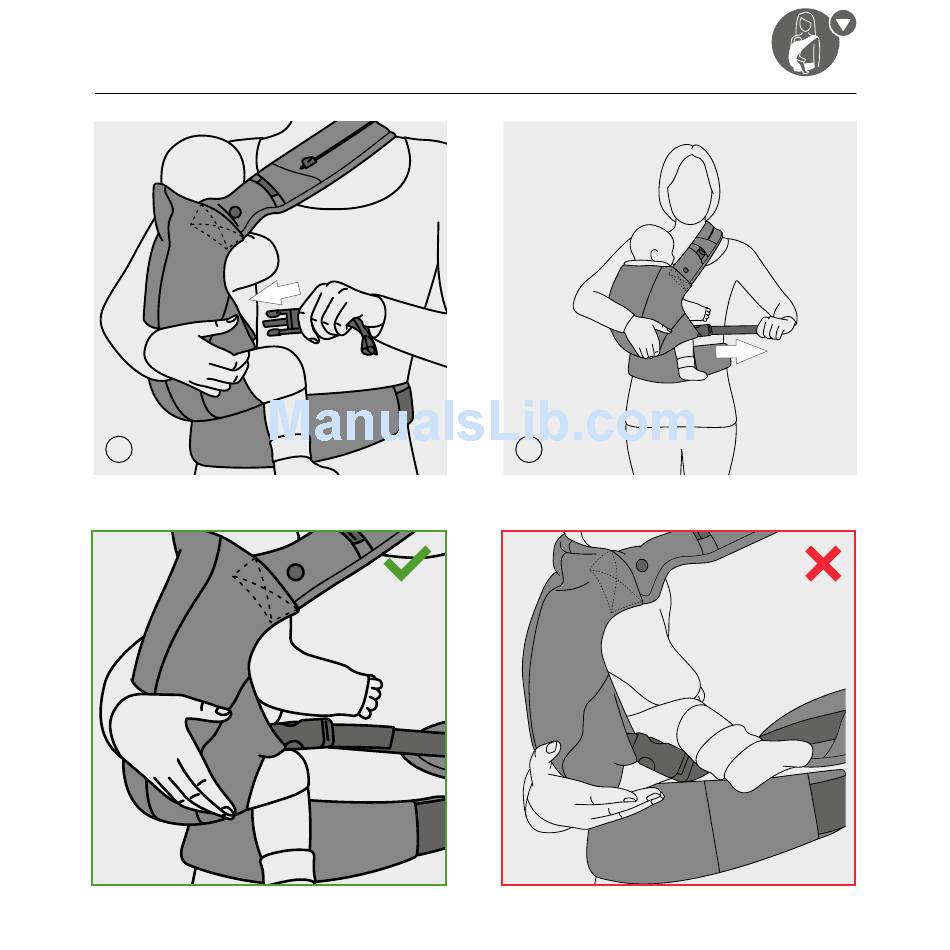 ManualsLib.com