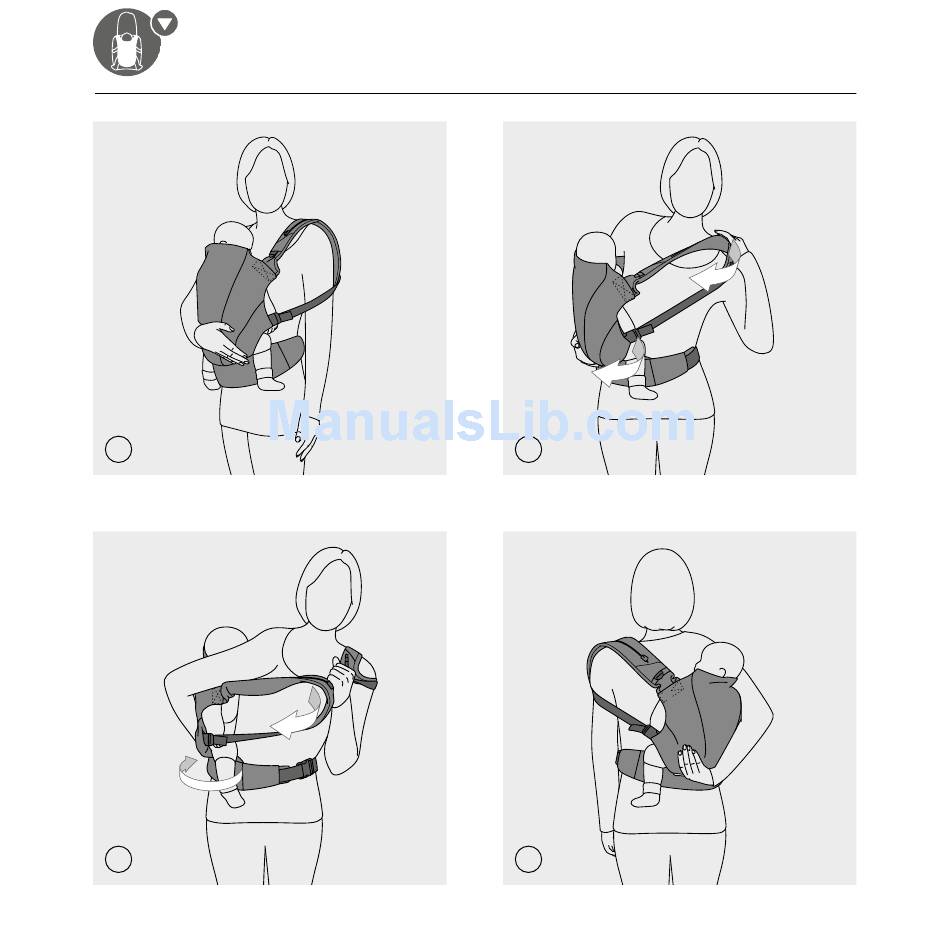 ManualsLib.com