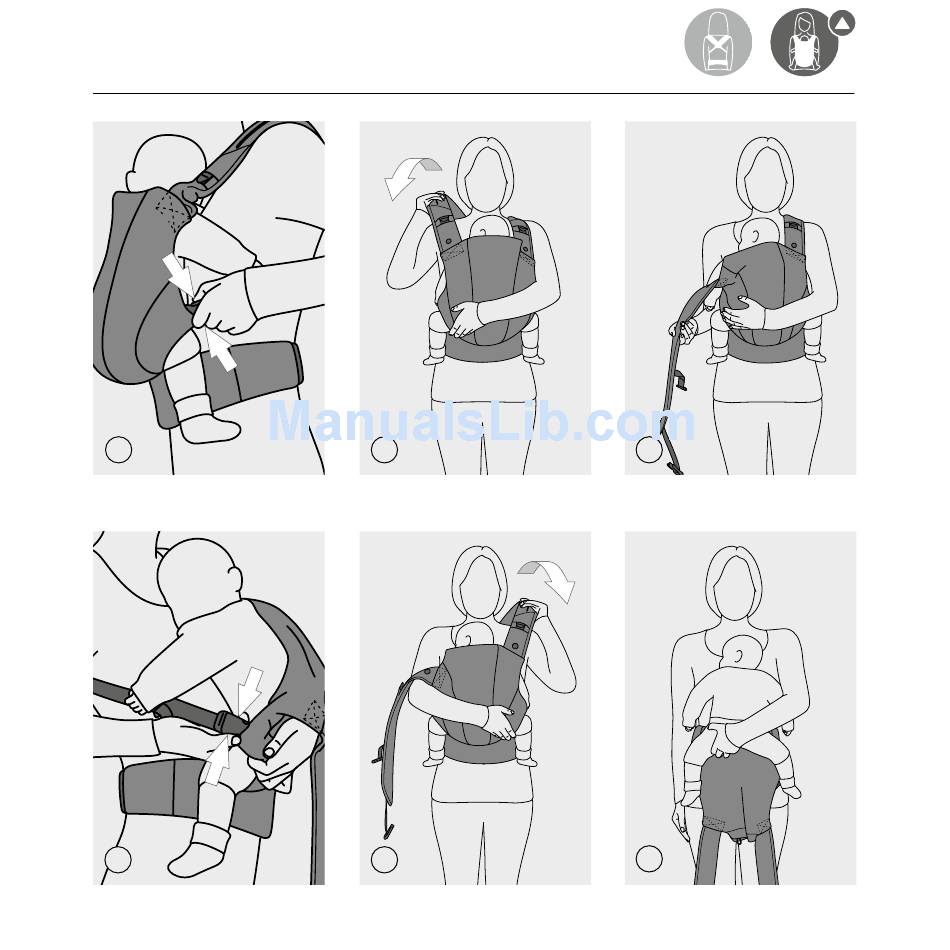 ManualsLib.com