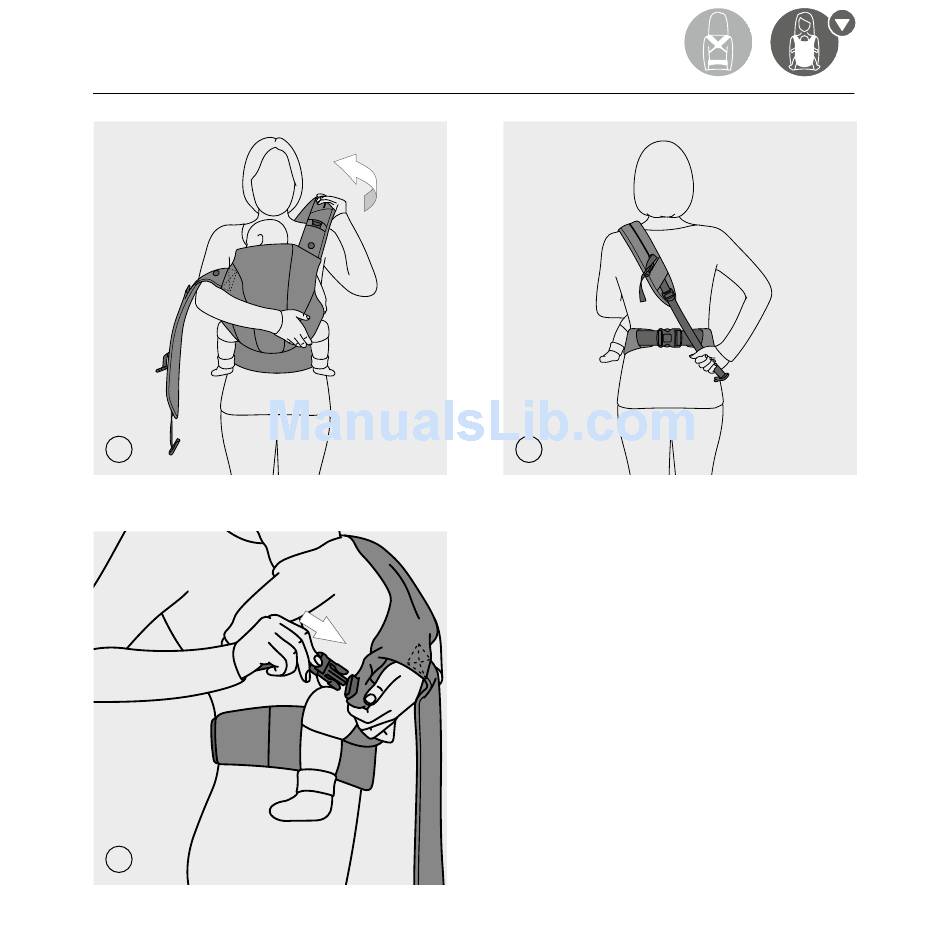 ManualsLib.com