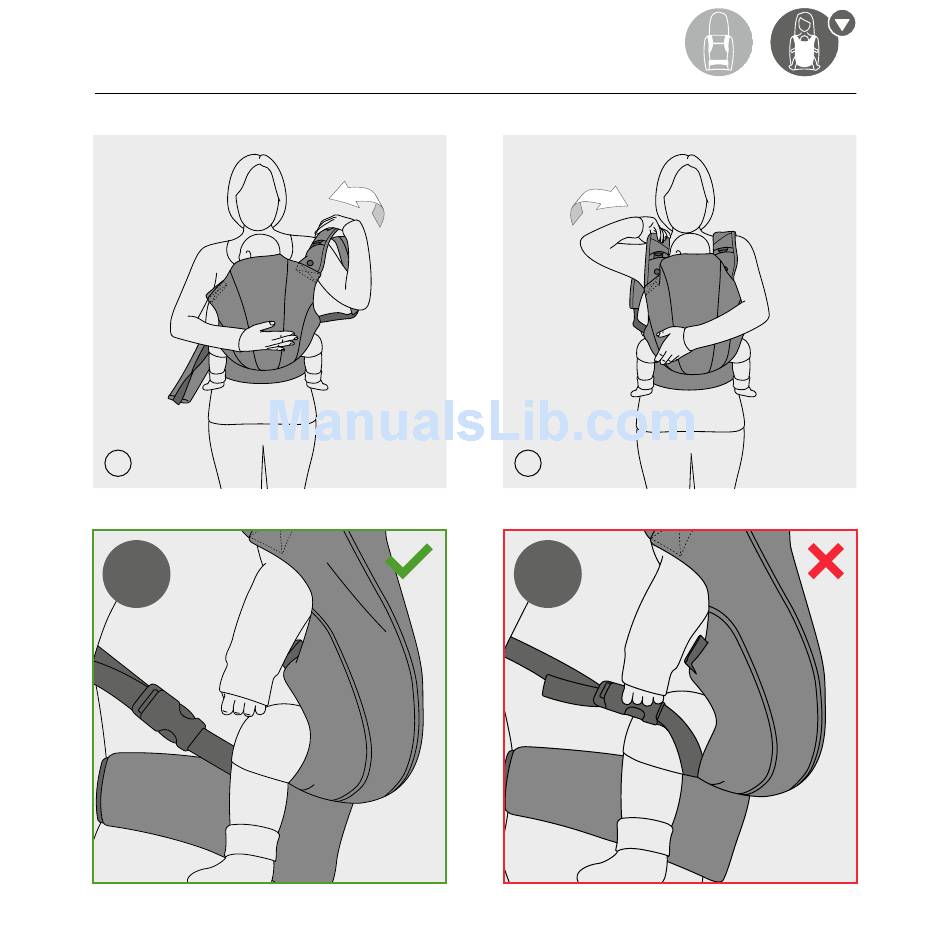 ManualsLib.com