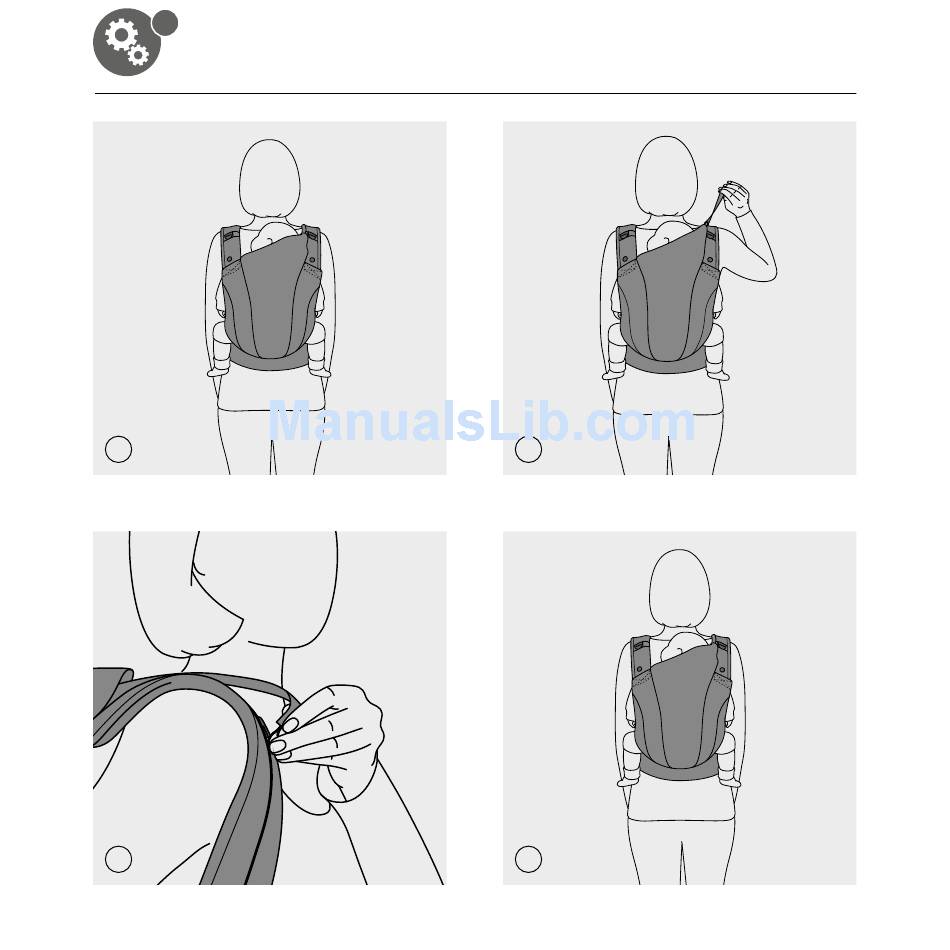 ManualsLib.com