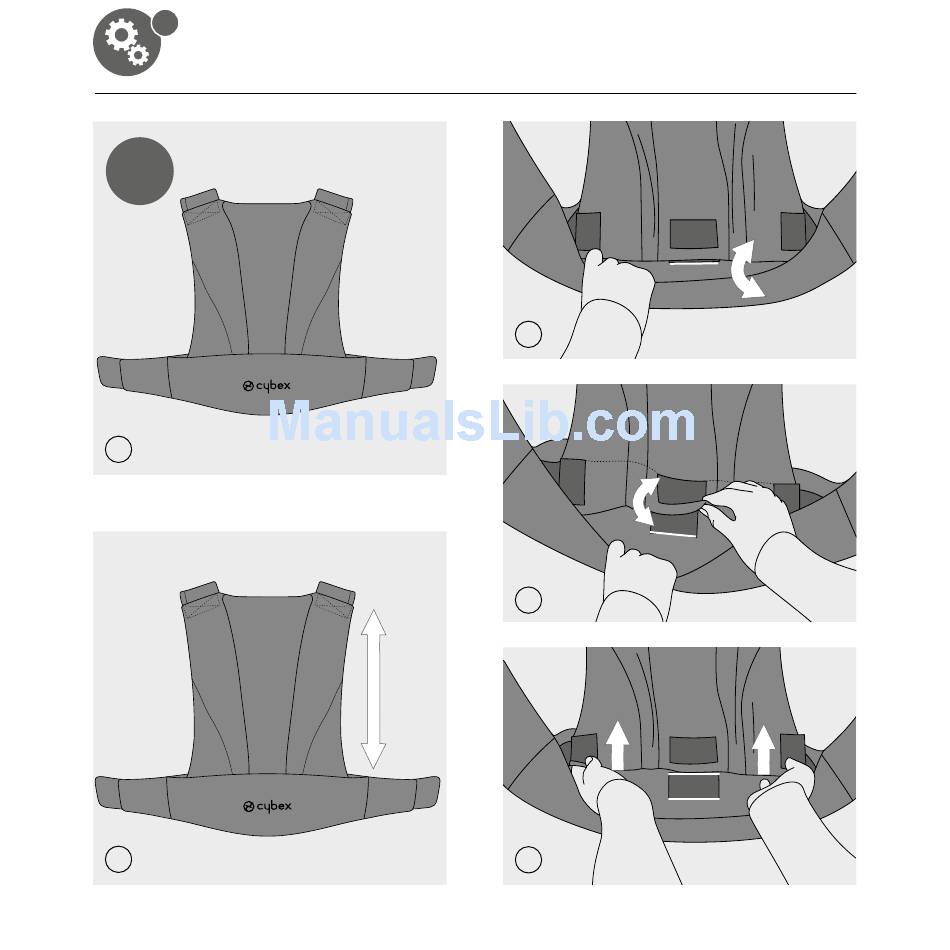 cybex

ManualsLib.com

cybex