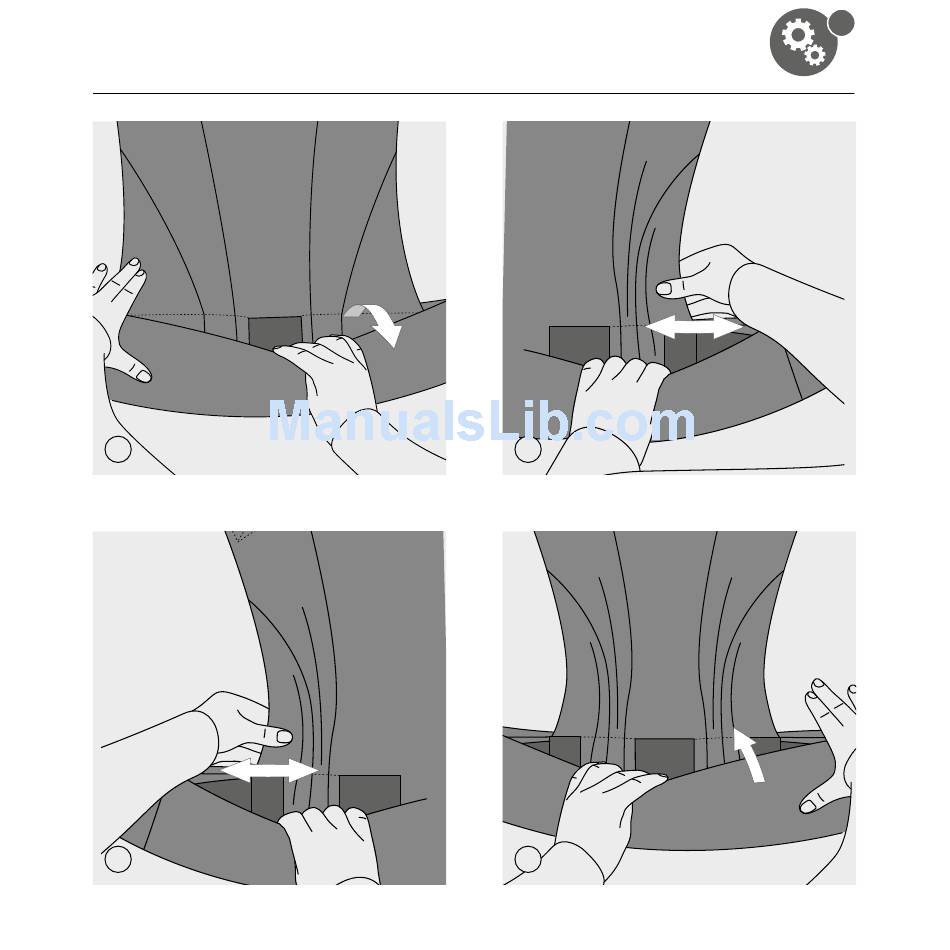 ManualsLib.com