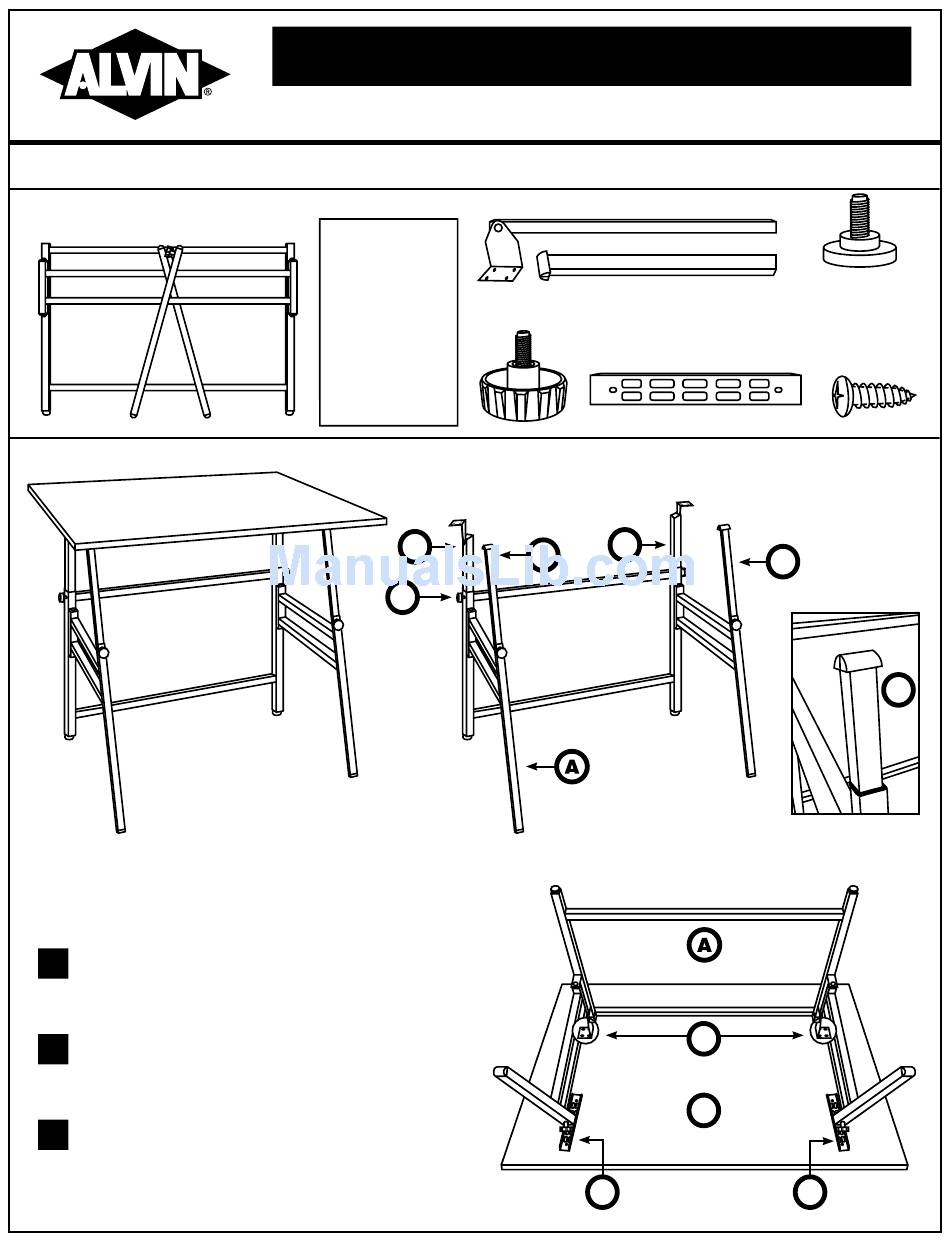 ALVIN®

ManualsLib.com

A

A