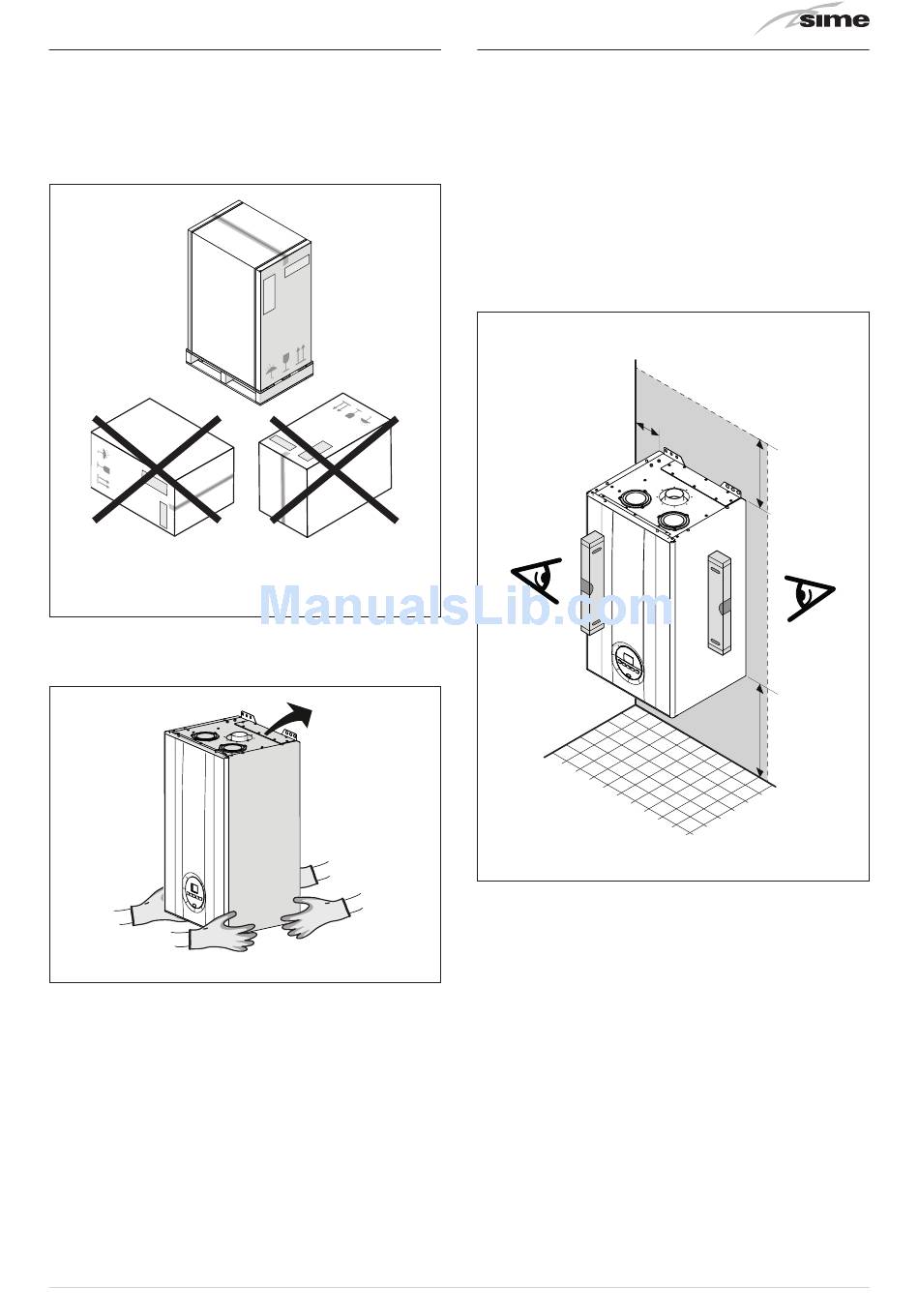 sime

ManualsLib.com