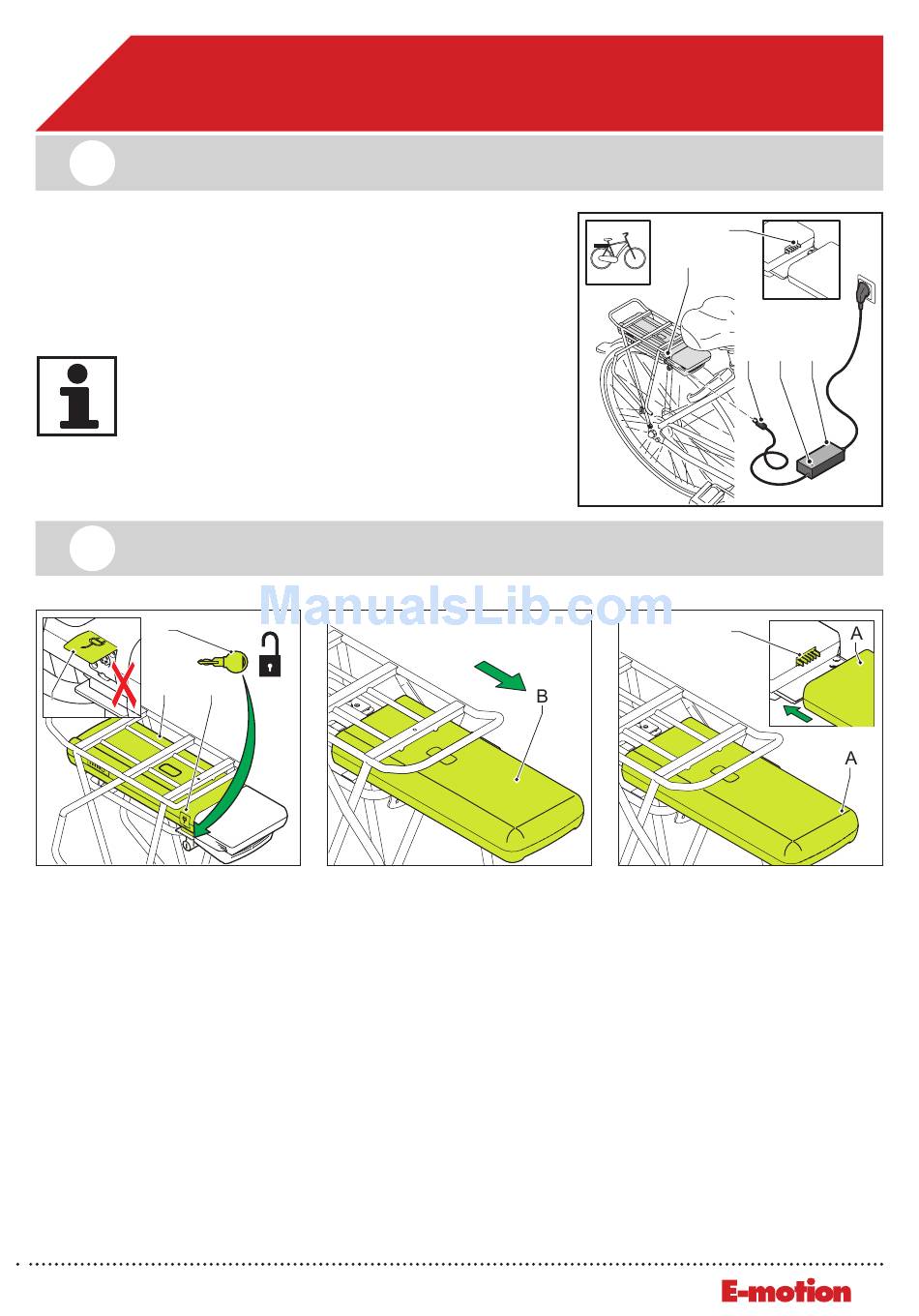 ManualsLib.com

B

A

A

E-motion