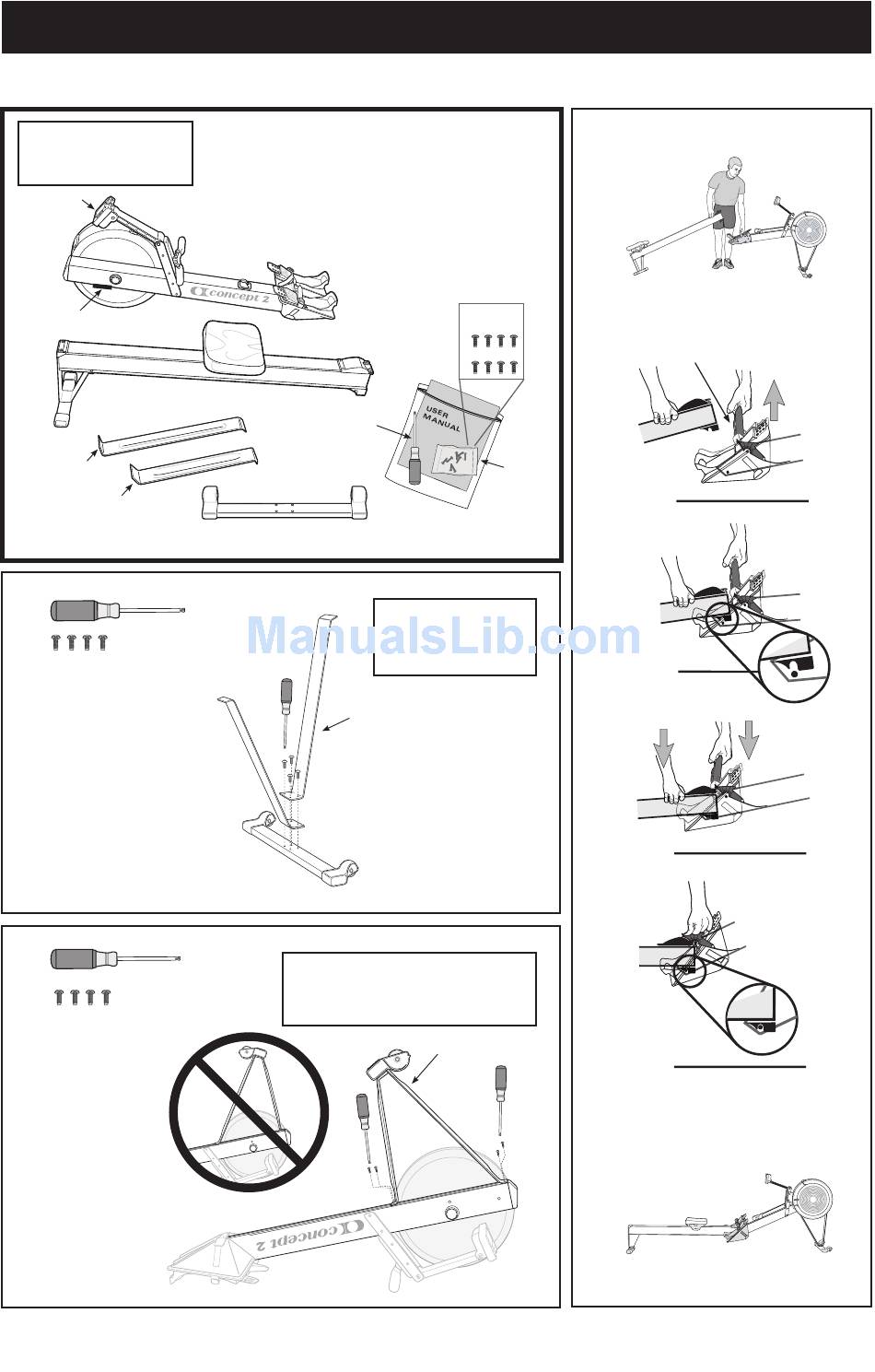 concept 2

USER MANUAL

ManualsLib.com

concept 2