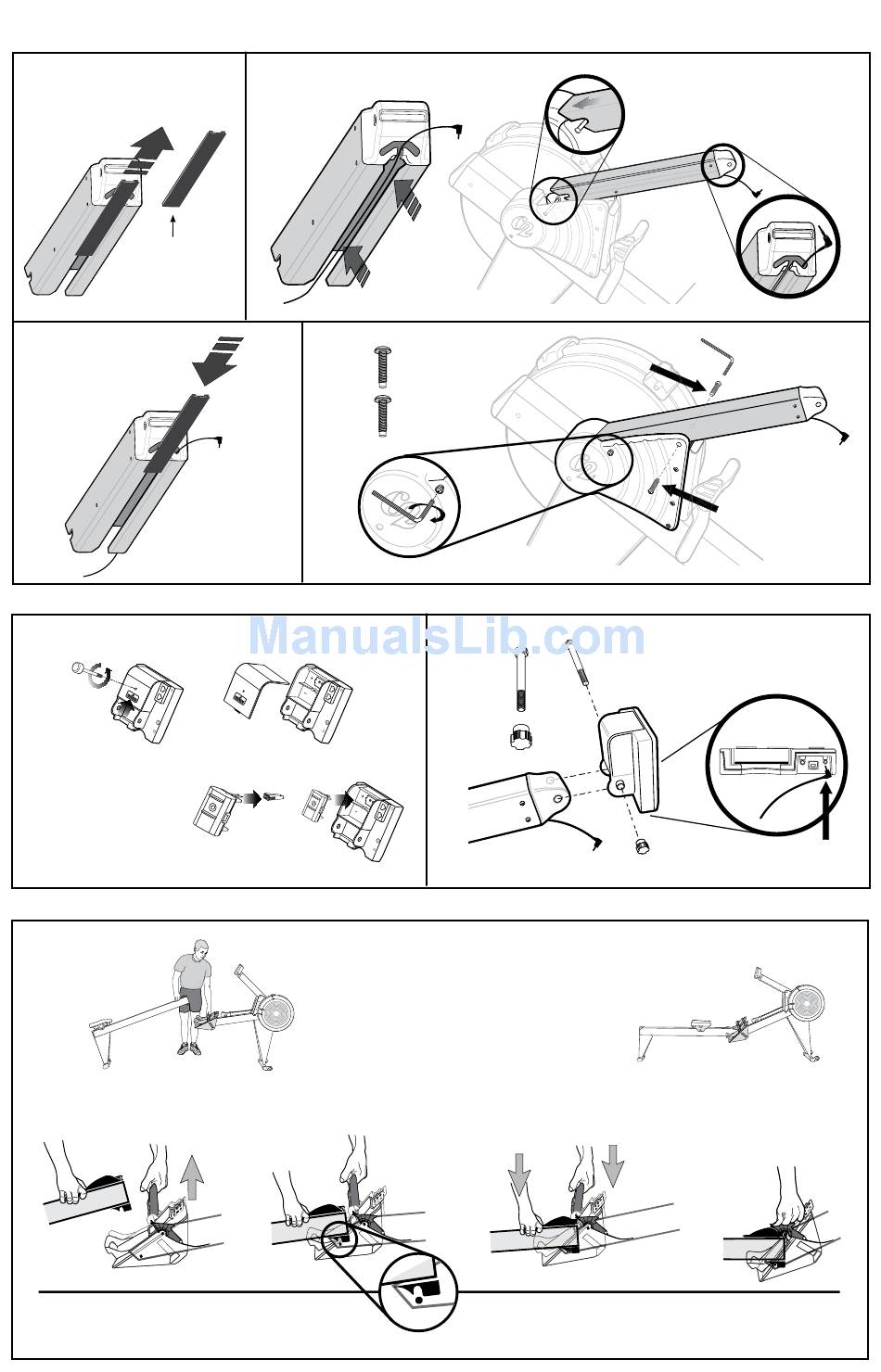 ManualsLib.com