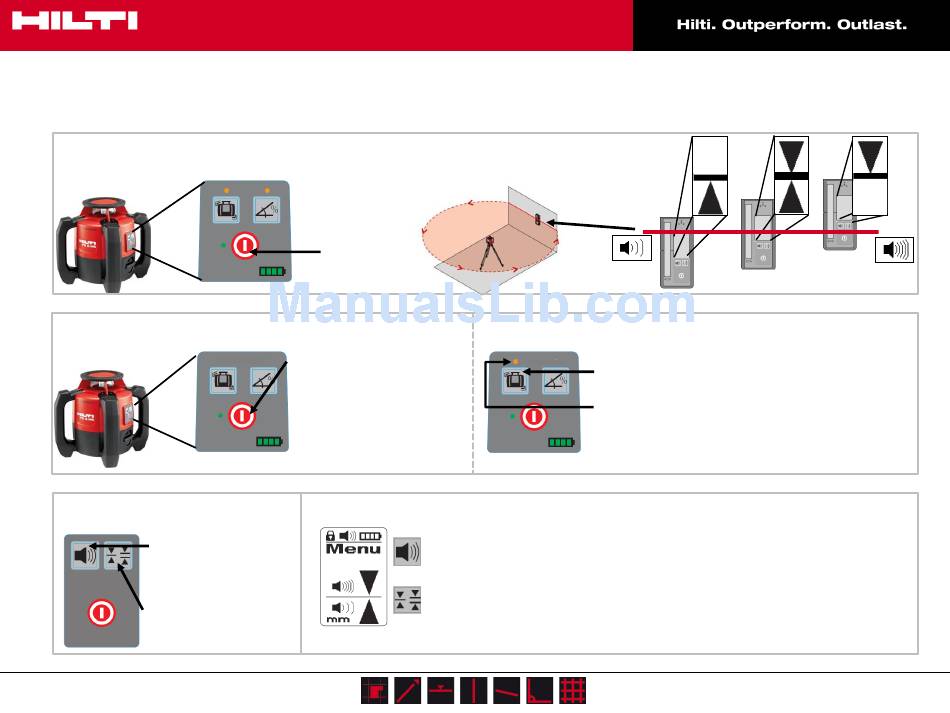 HILTI

Hilti. Outperform. Outlast.

ManualsLib.com

Menu

mm