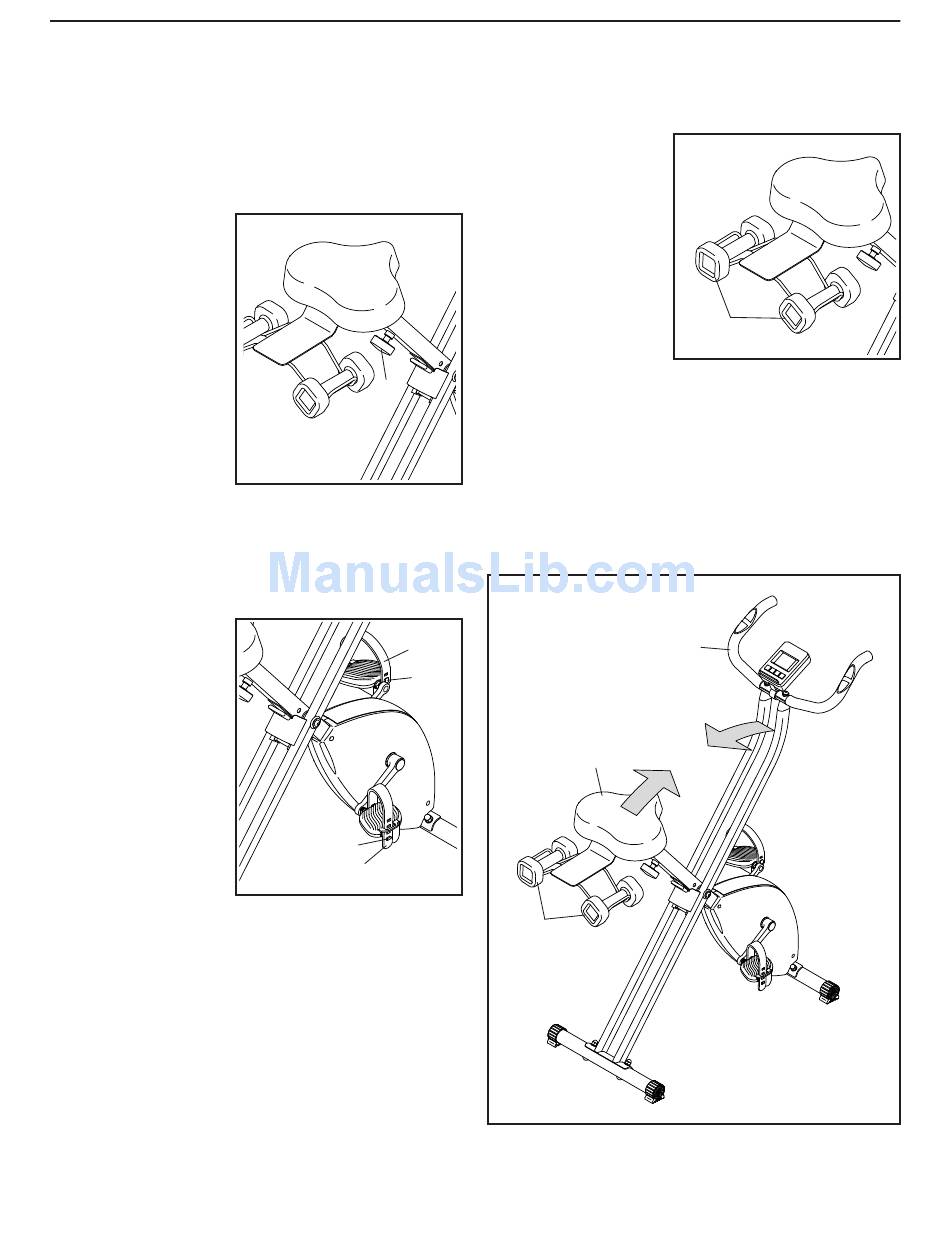 ManualsLib.com