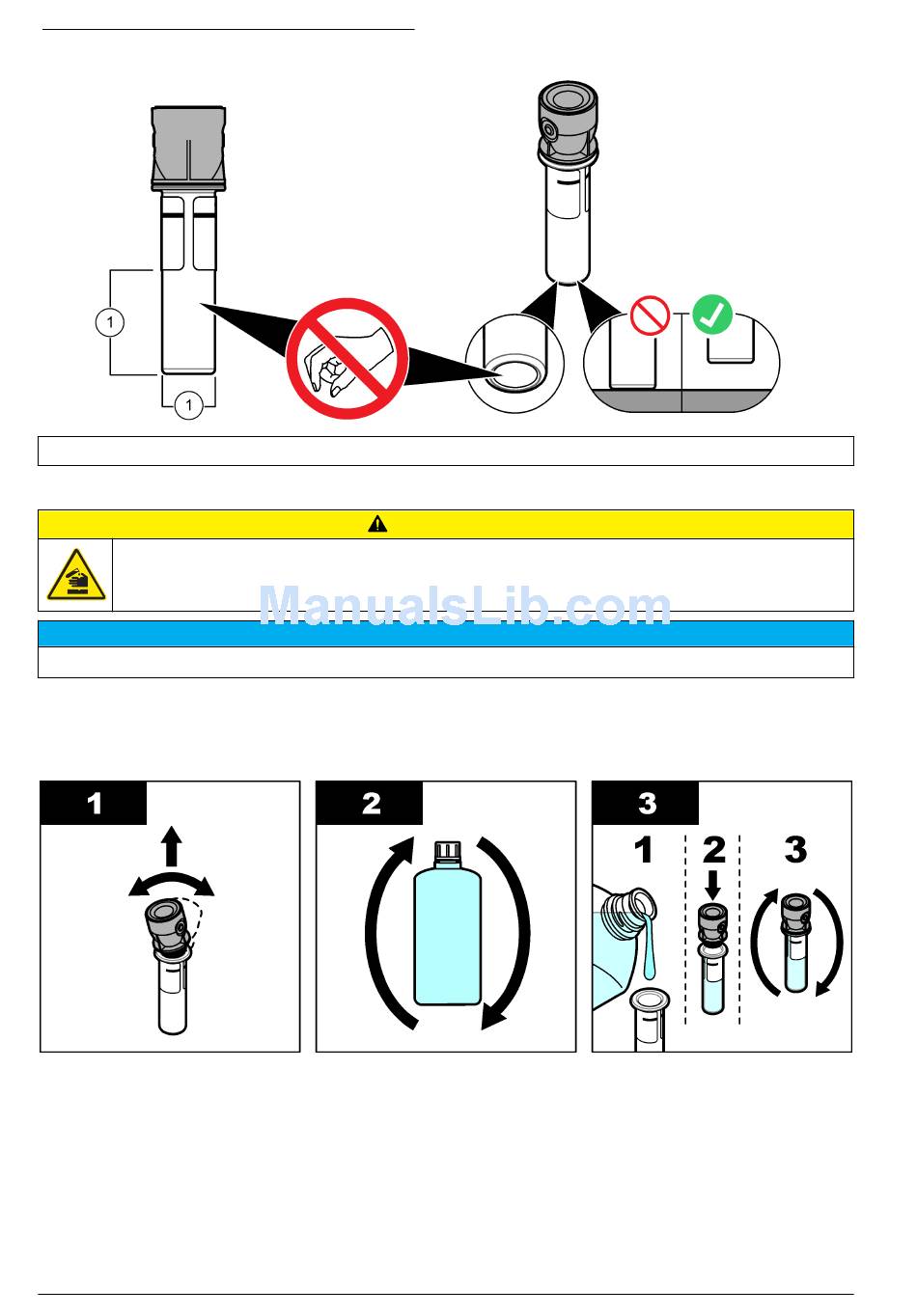 1

1

ManualsLib.com

1

2

3

1

2

3