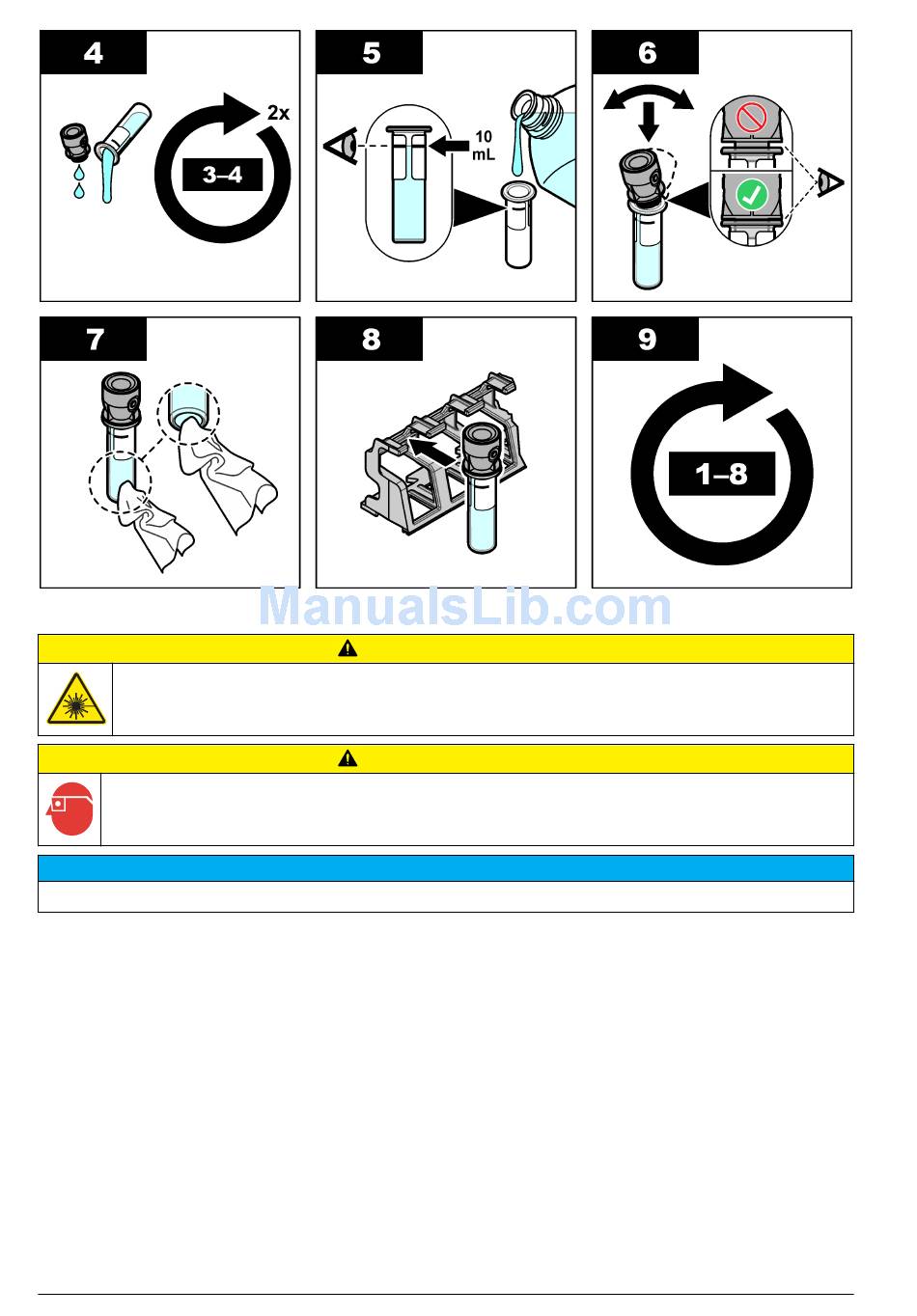 4

2x

3–4

5

10 mL

6

7

8

9

1–8

ManualsLib.com