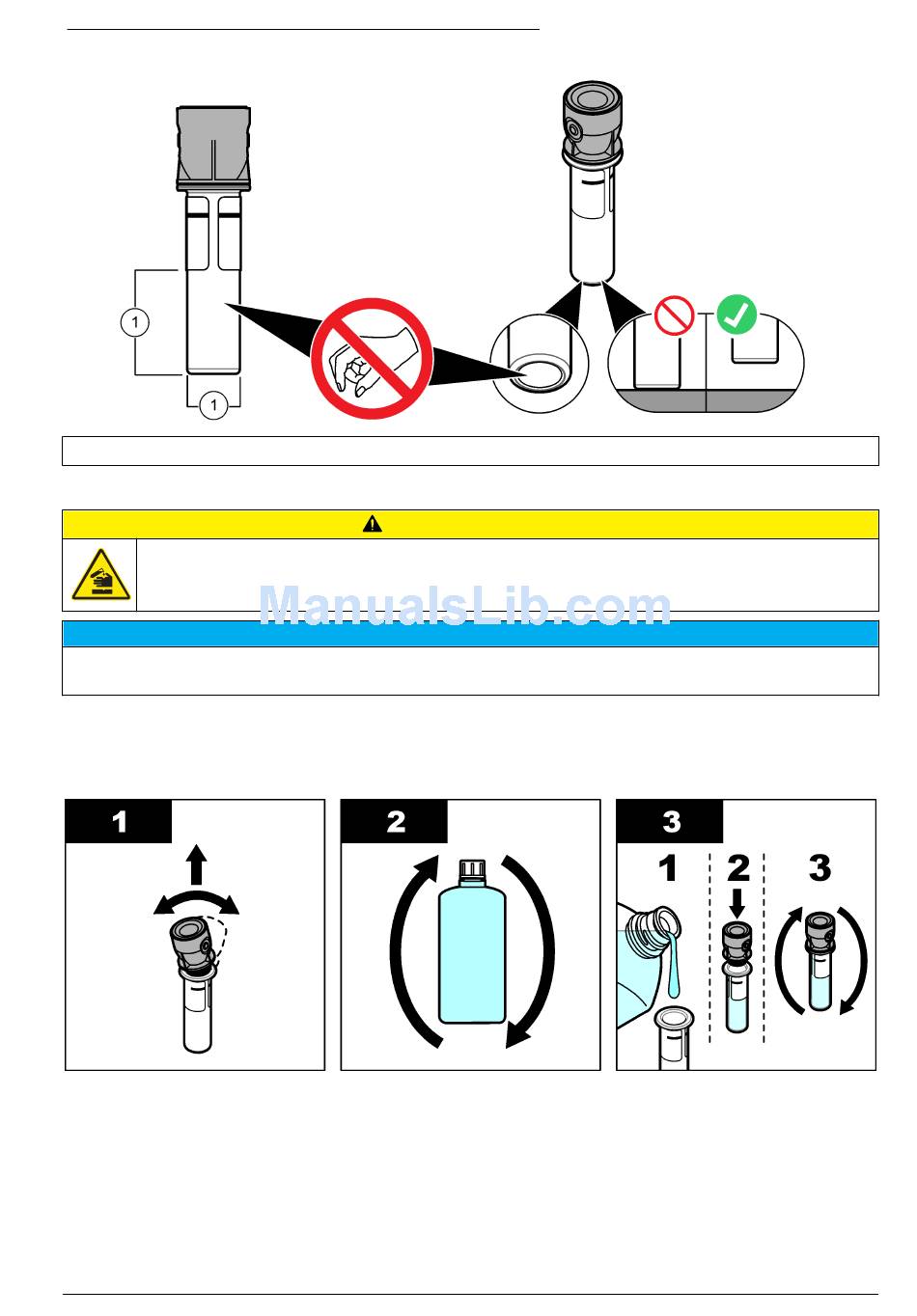 1

1

ManualsLib.com

1

2

3

1

2

3