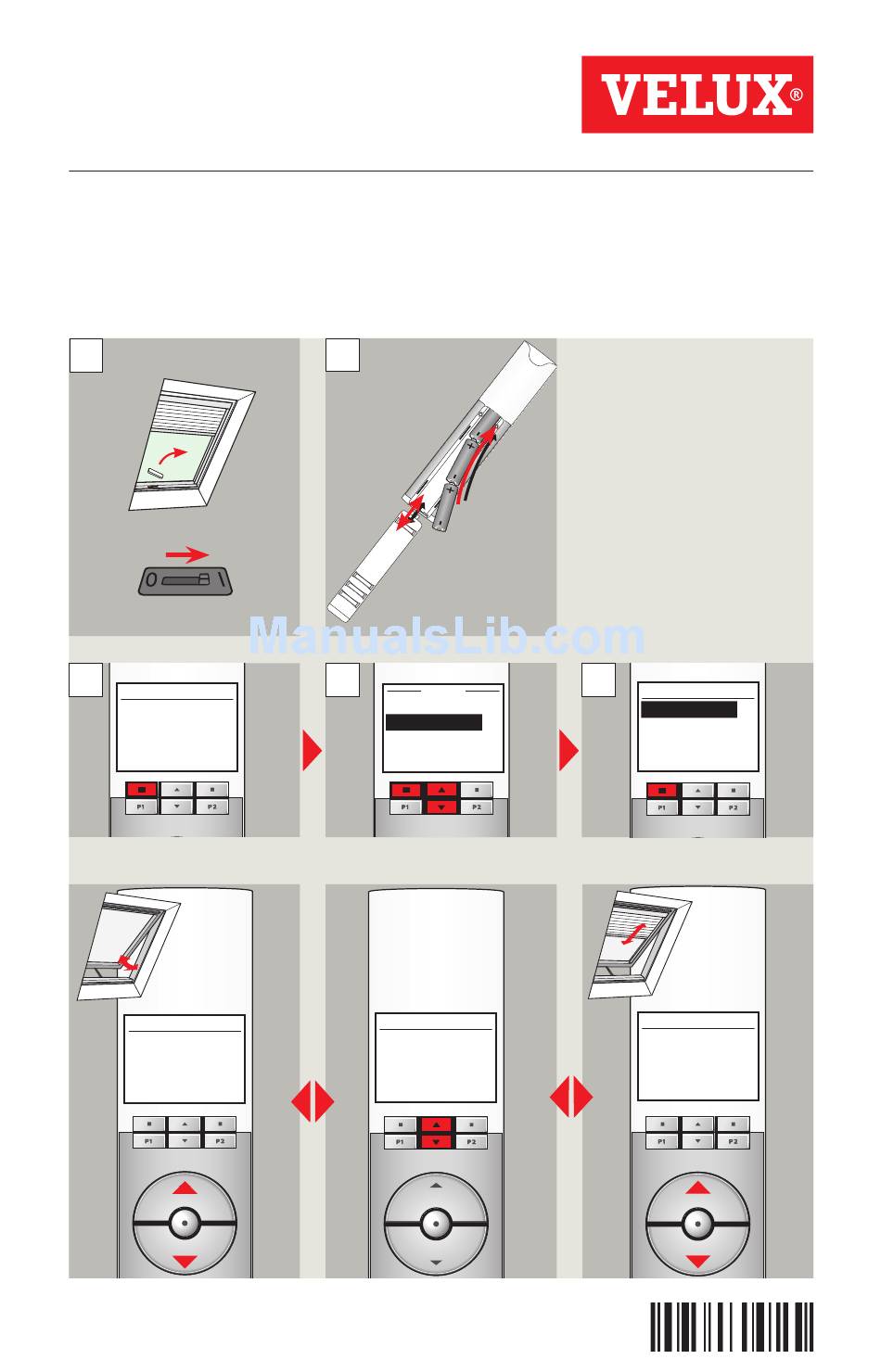 VELUX®

ManualsLib.com

P1
P2

P1
P2

P1
P2

P1
P2

P1
P2

P1
P2