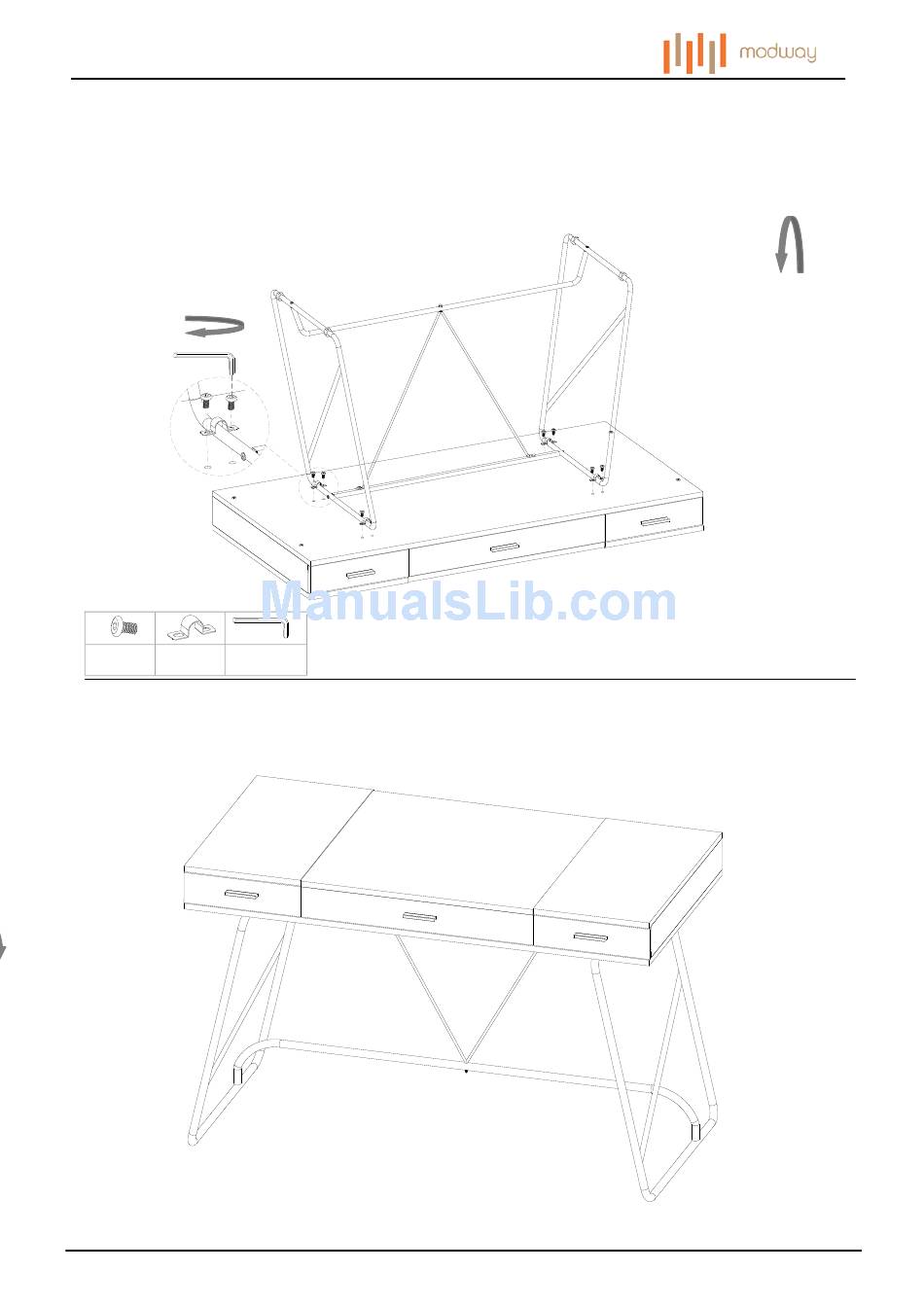 modway

ManualsLib.com