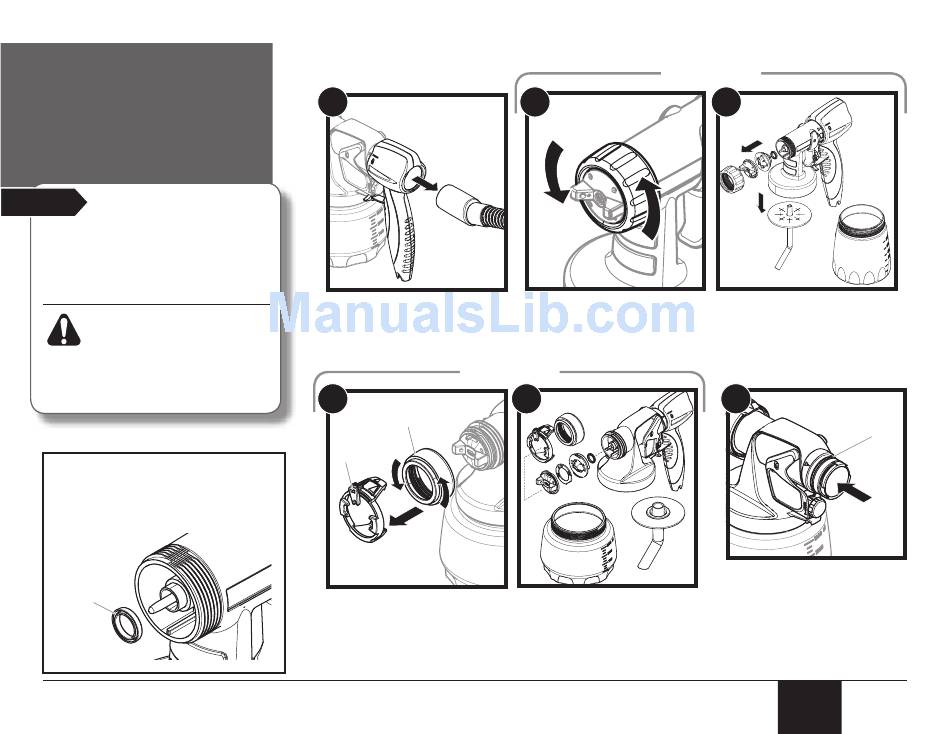 ManualsLib.com