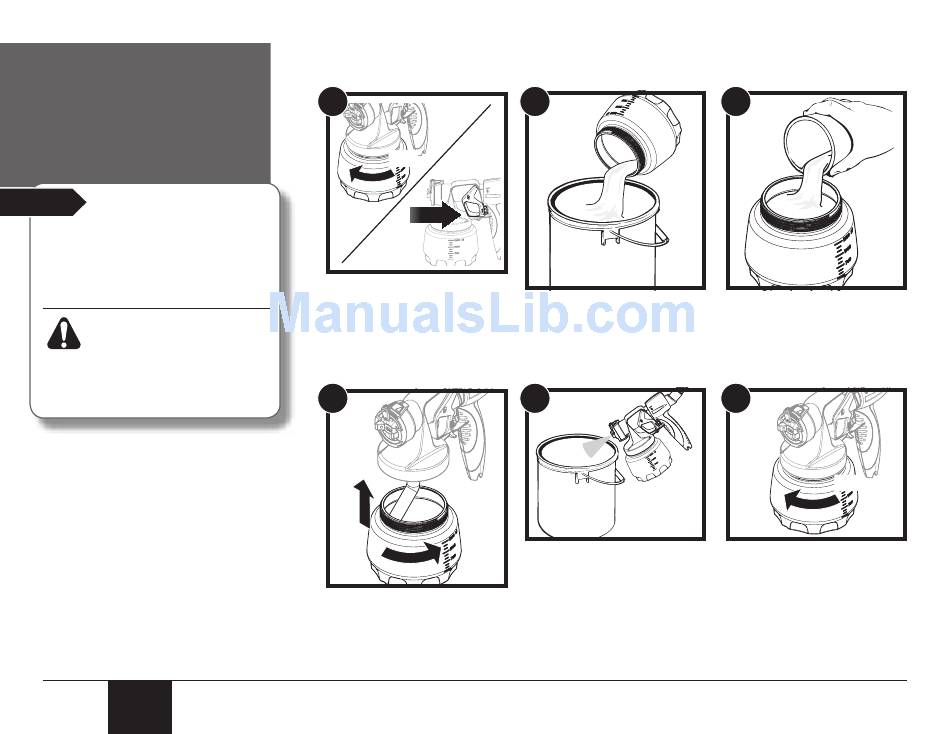 ManualsLib.com