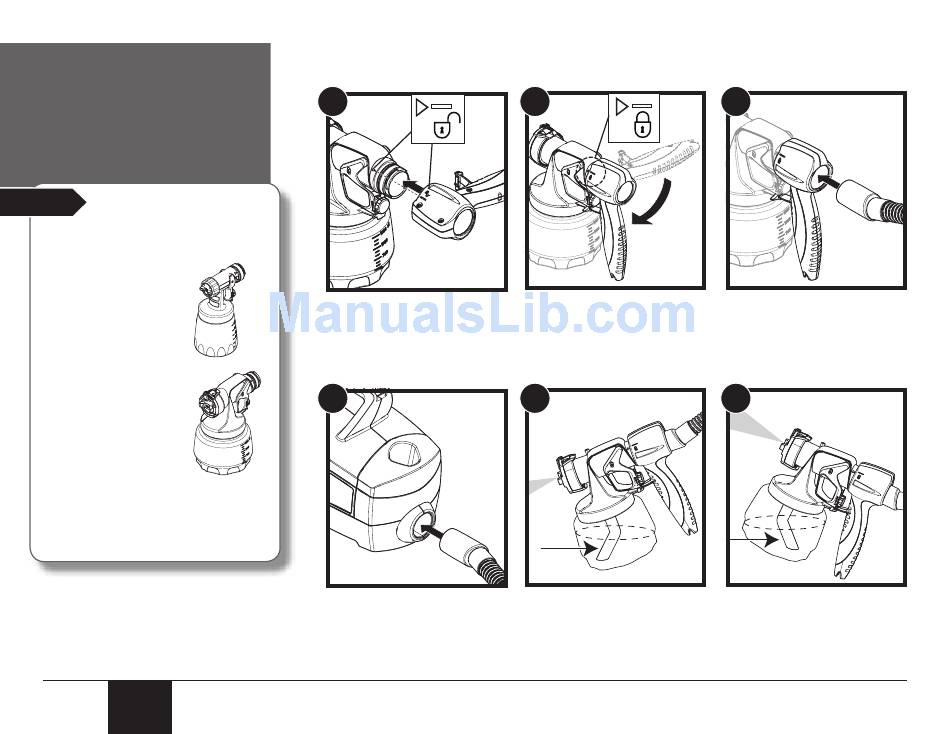 ManualsLib.com